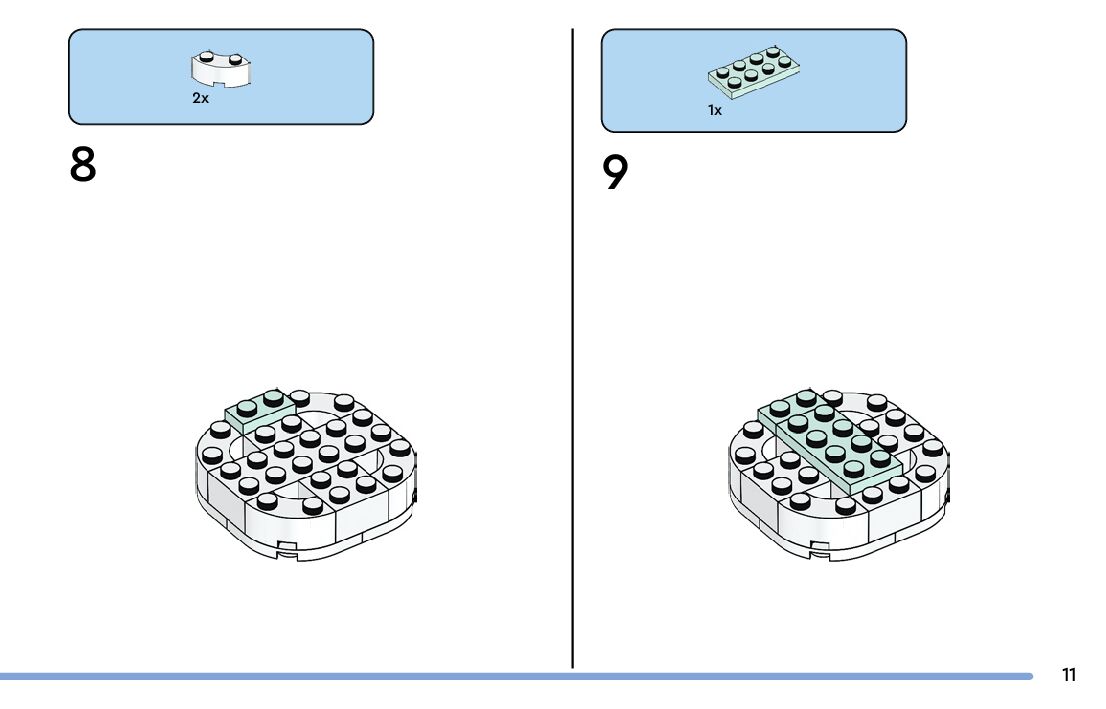 2x

8

1x

9

11