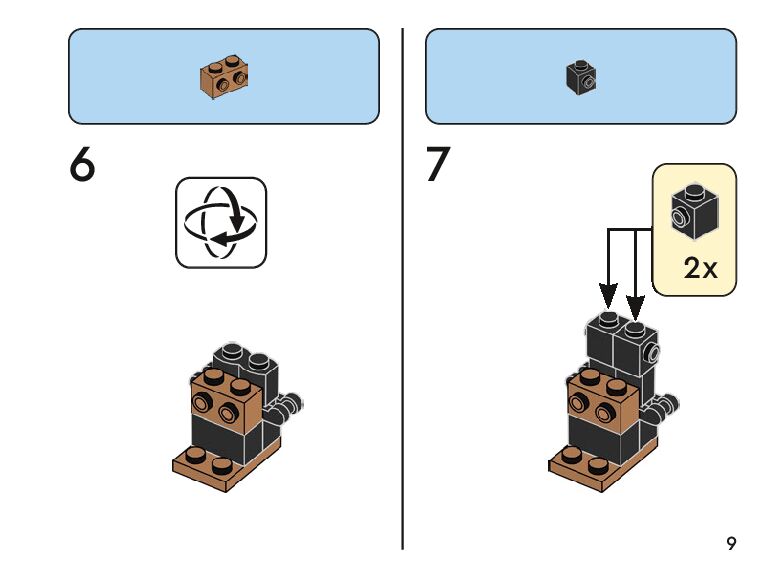 6

7

2x

9