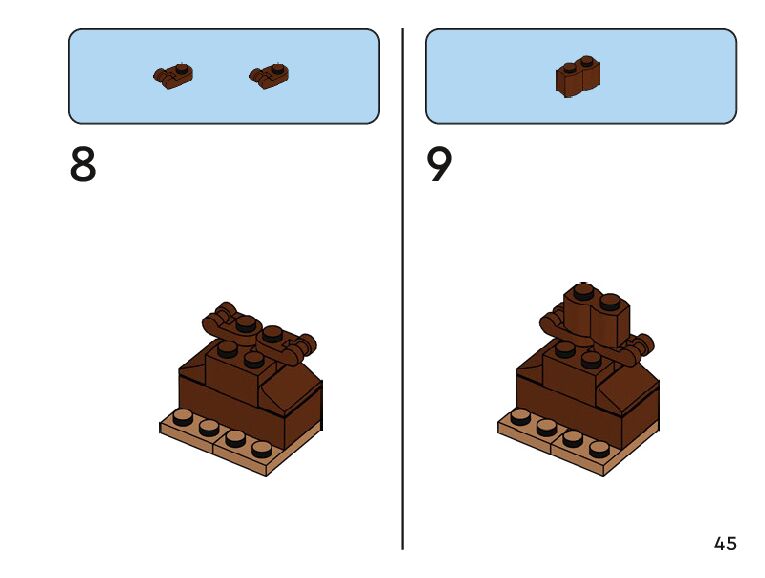 8

9

45