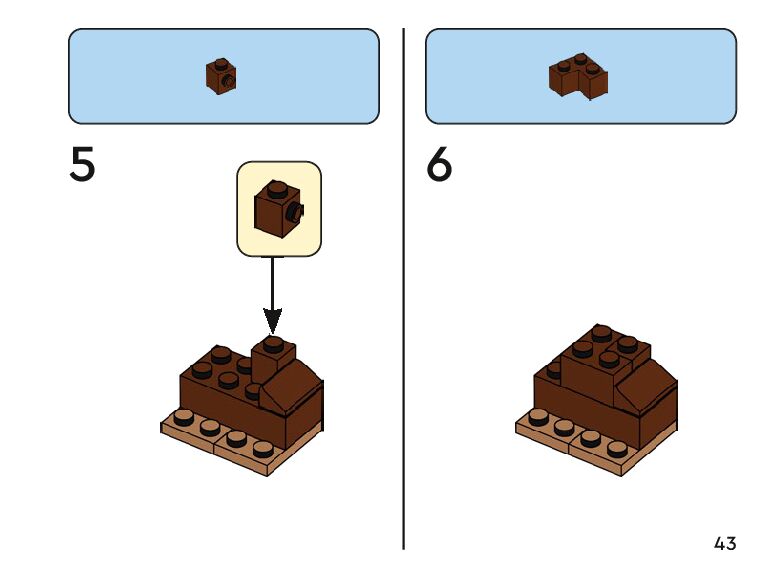 5

6

43