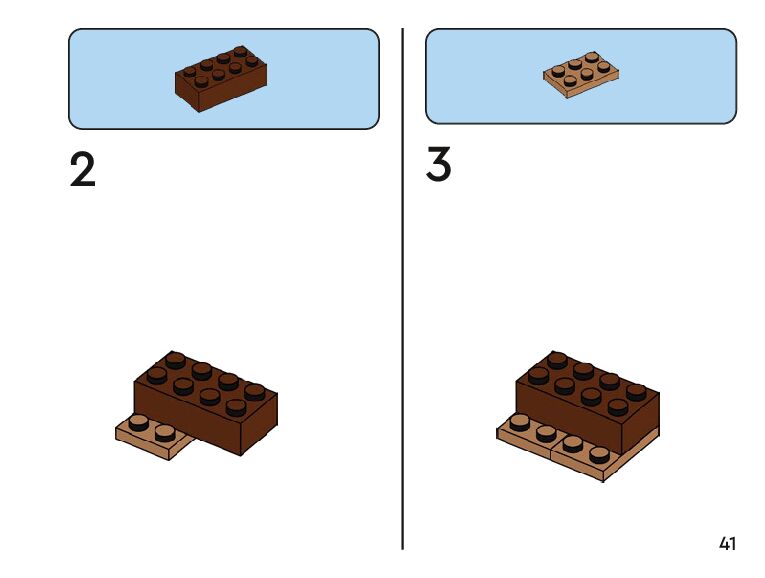 2

3

41