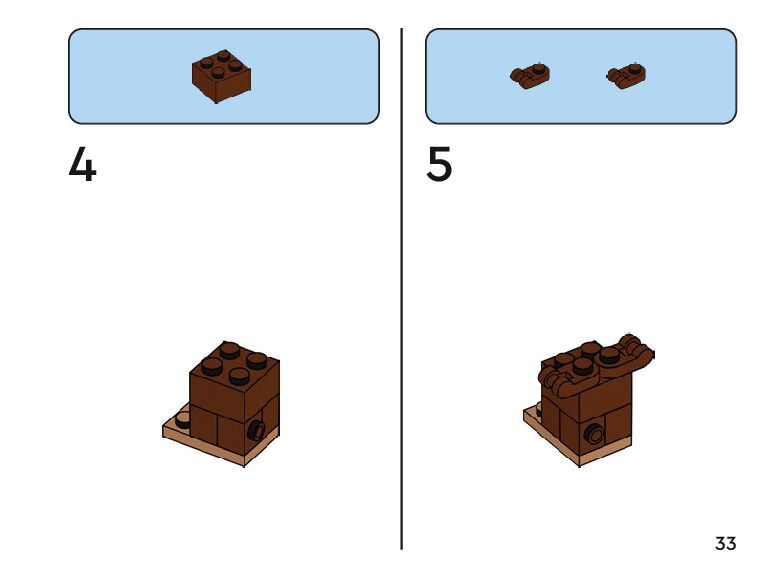 4

5

33