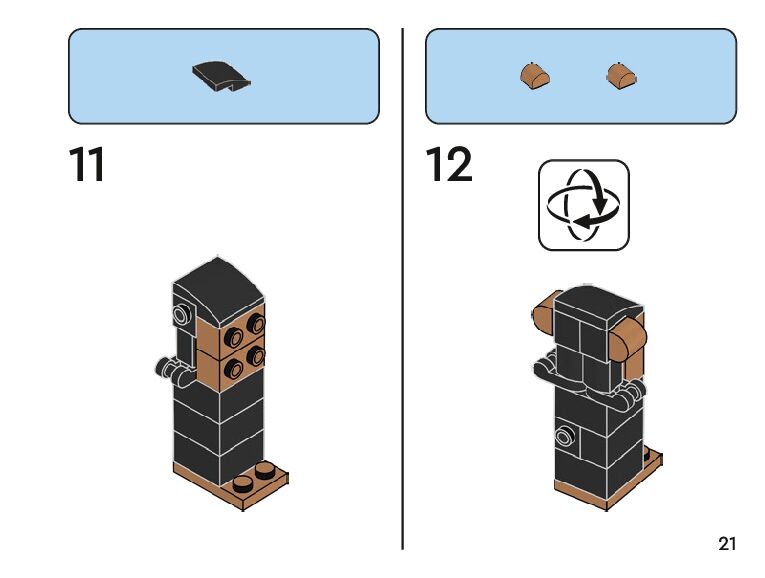 11

12

21