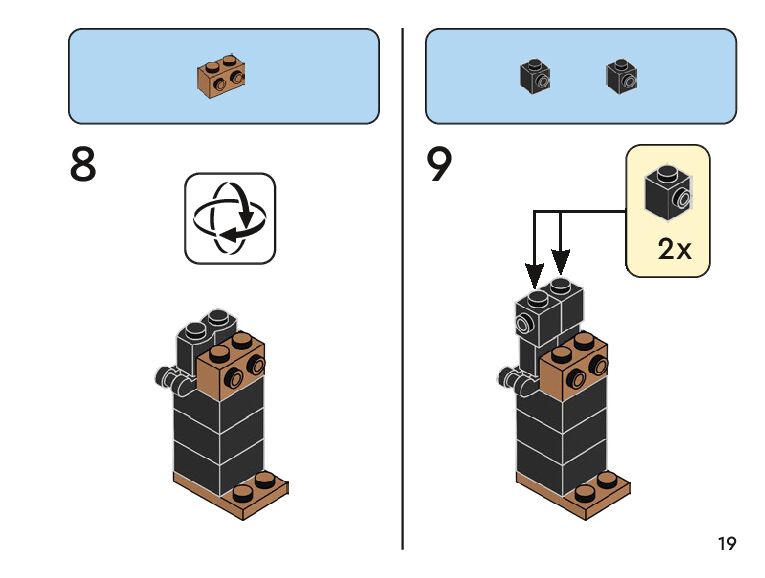 8

9

2x

19