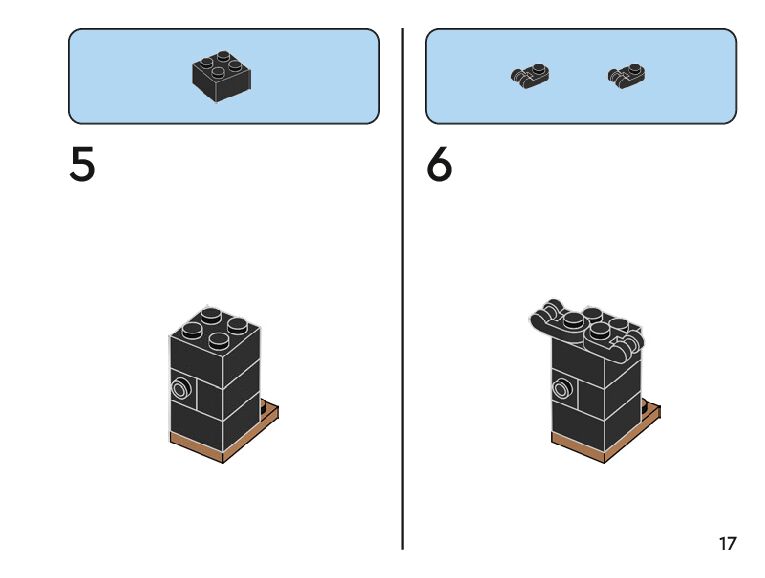 5

6

17