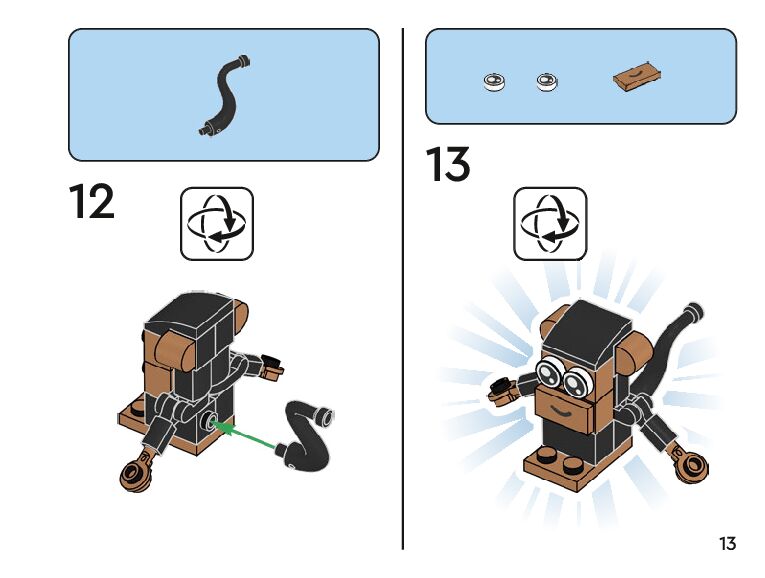 12

13

13