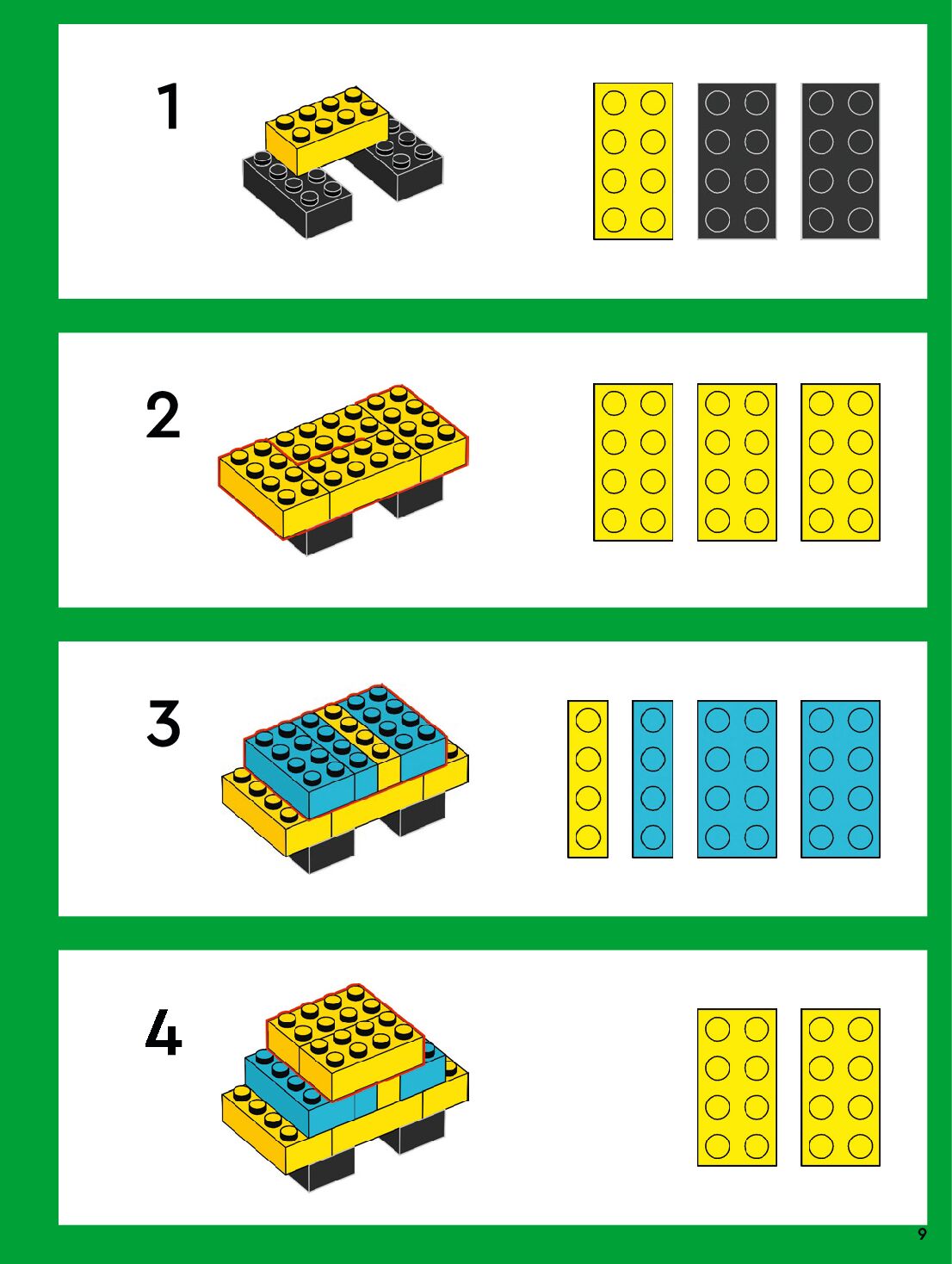 1

2

3

4

9