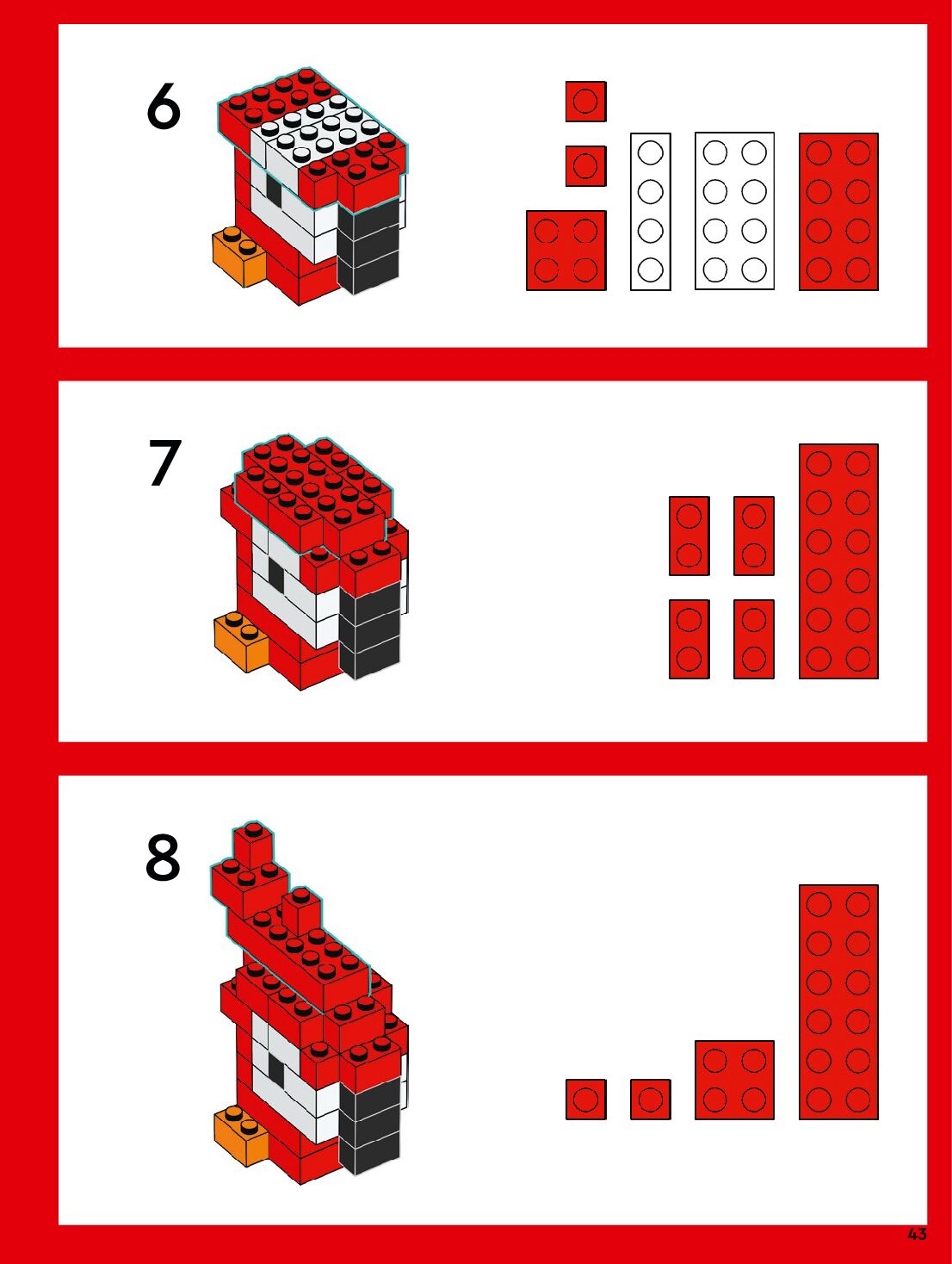 6

7

8

43