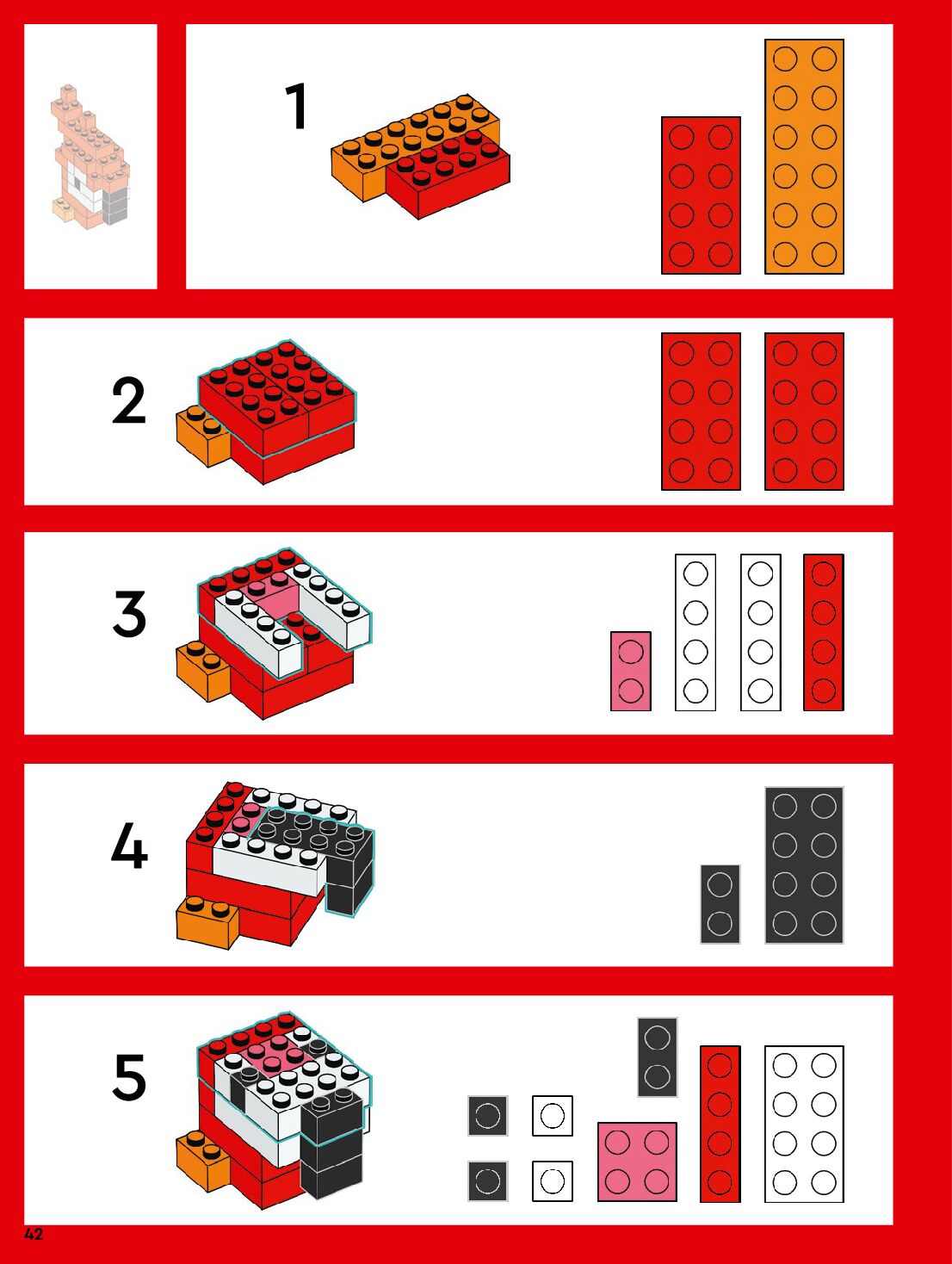 1

2

3

4

5

42