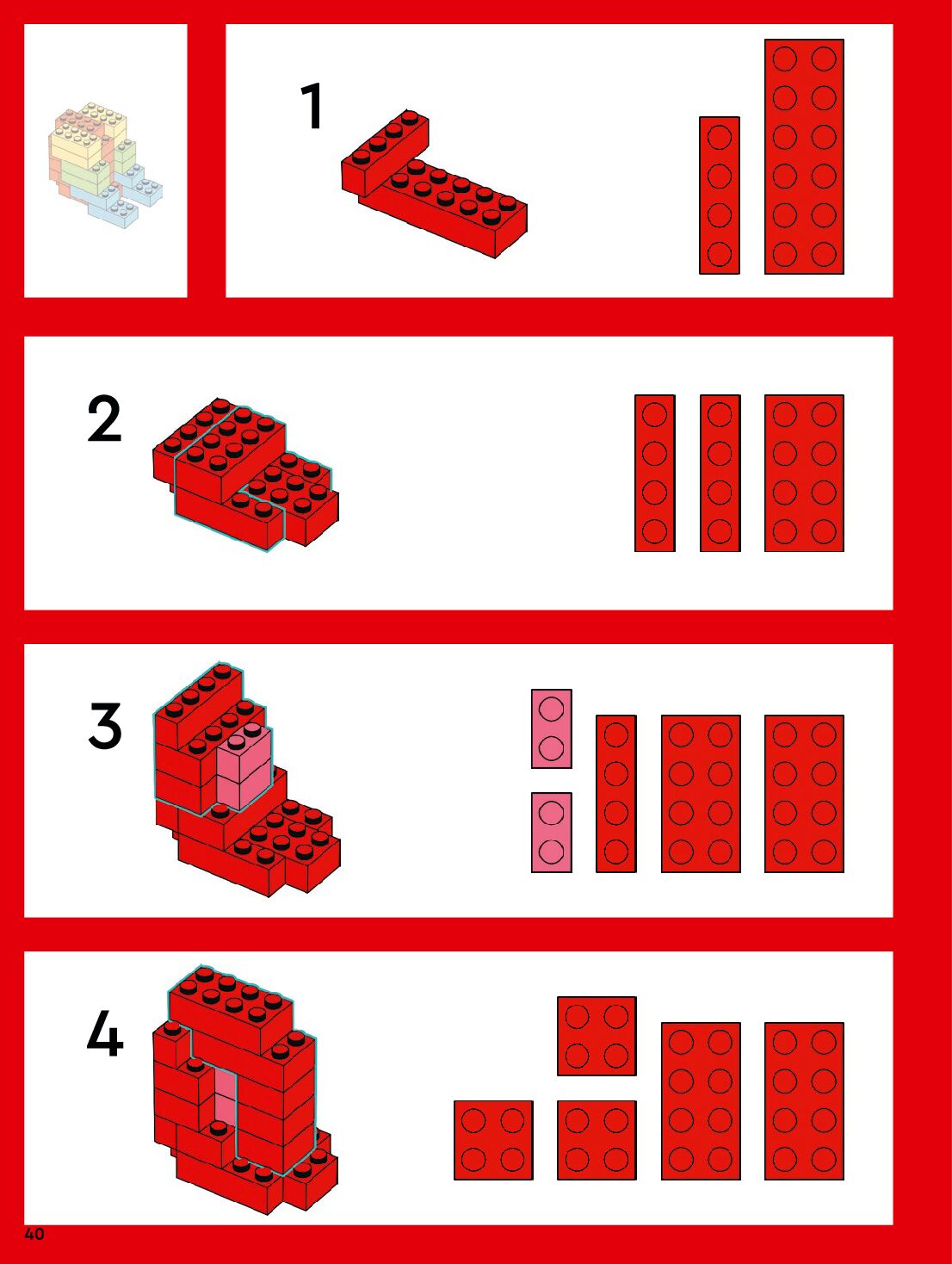 1

2

3

4

40