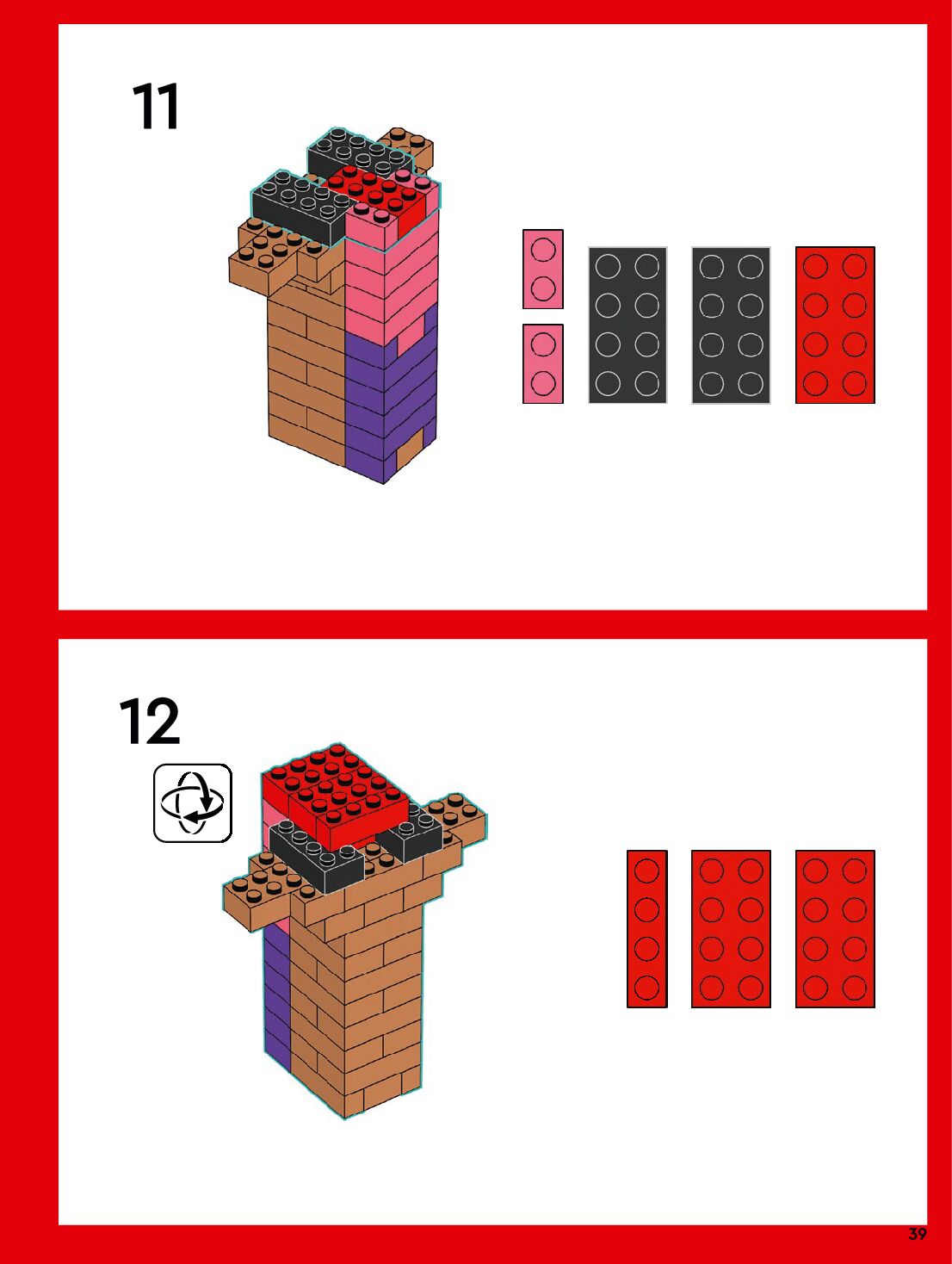 11

12

39