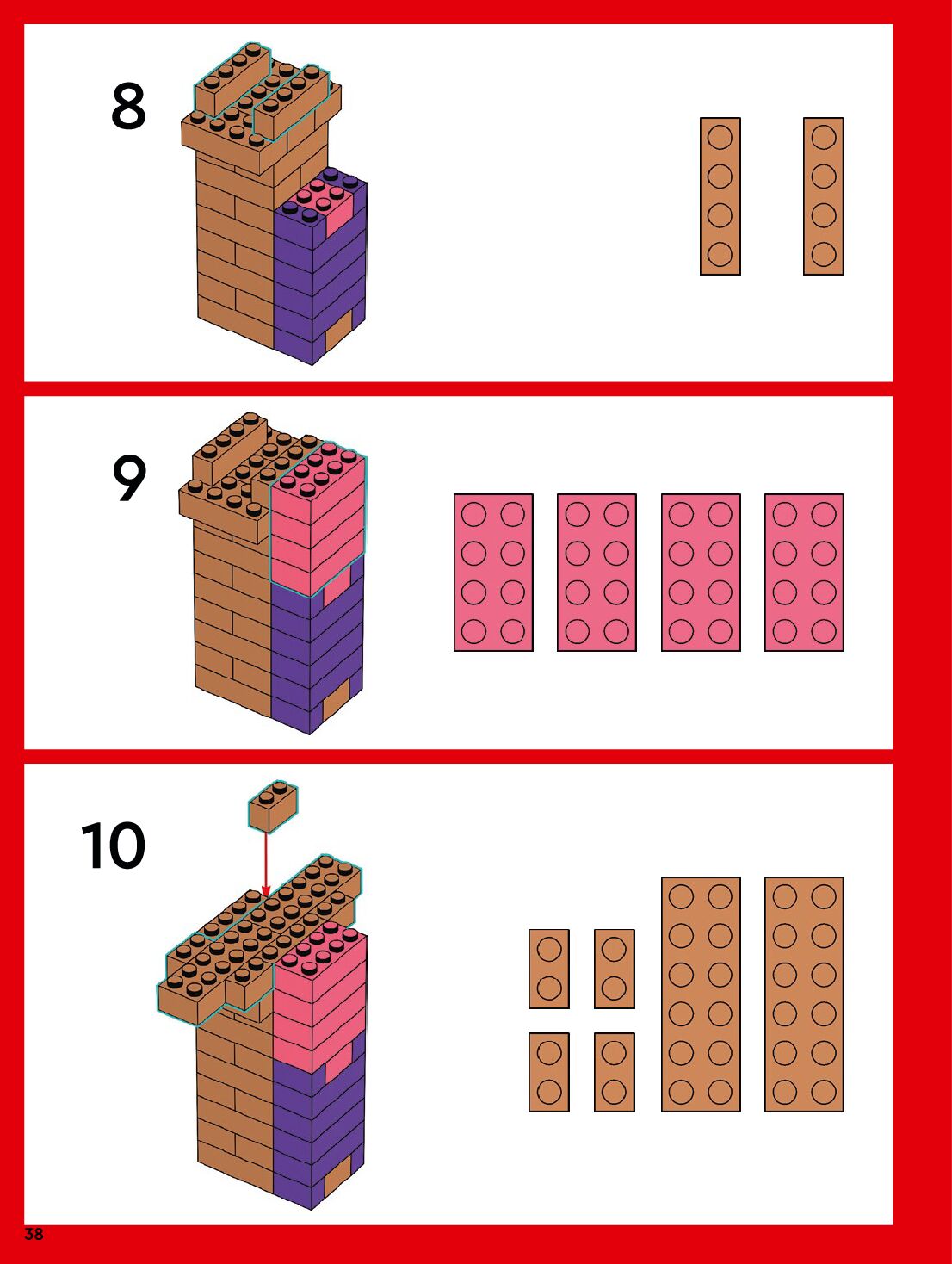 8

9

10

38