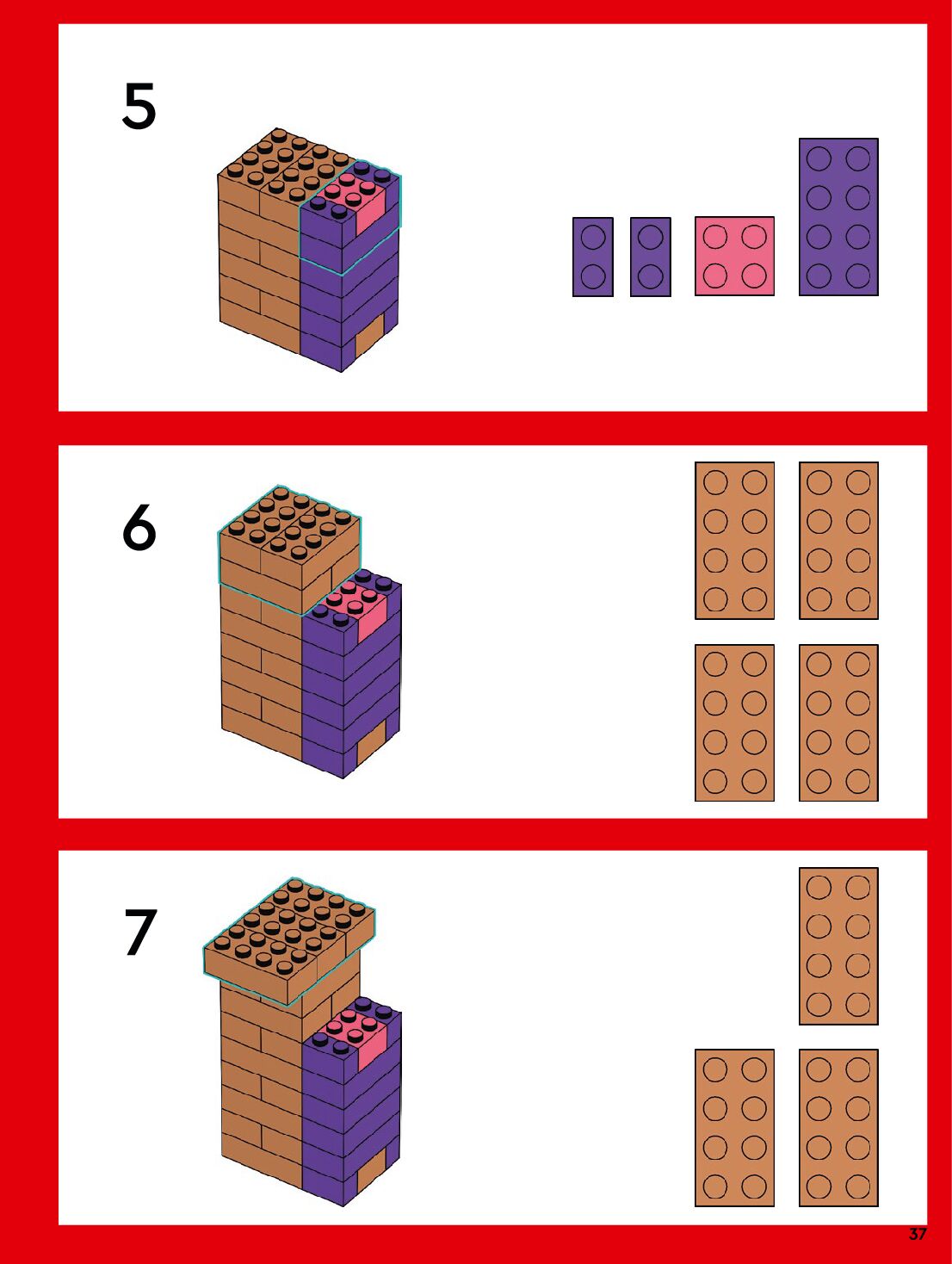 5

6

7

37