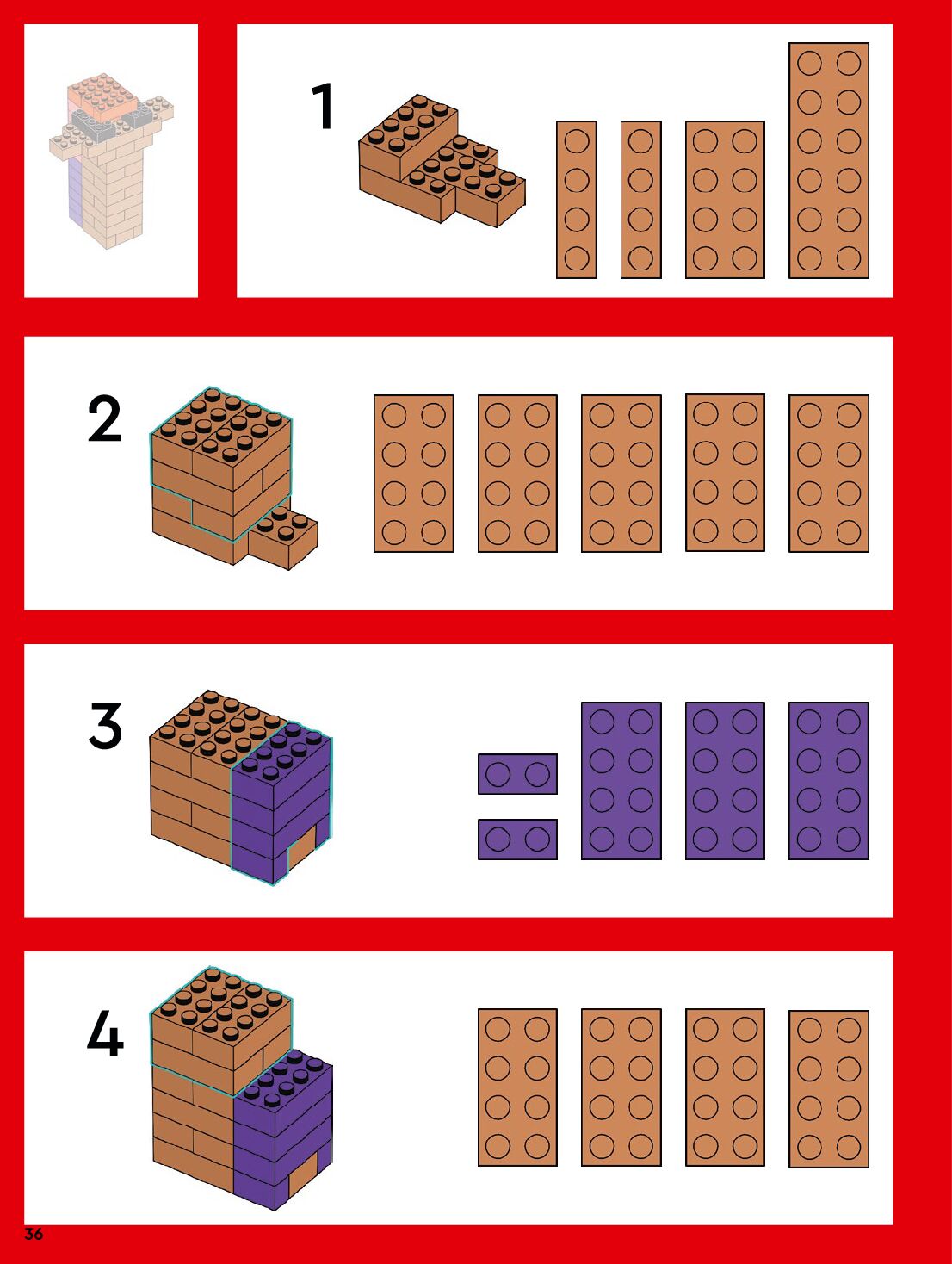 1

2

3

4

36