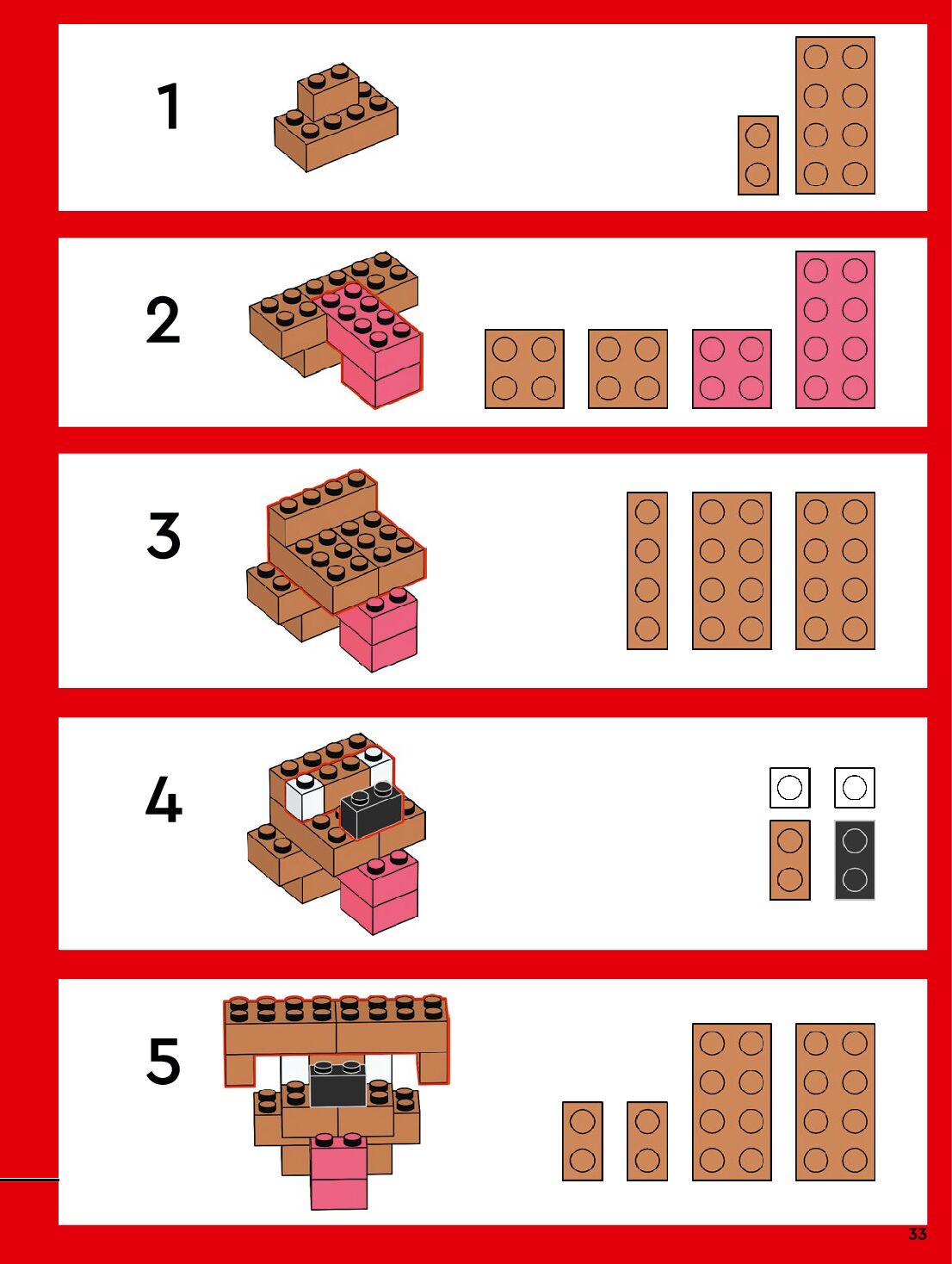 1

2

3

4

5

33