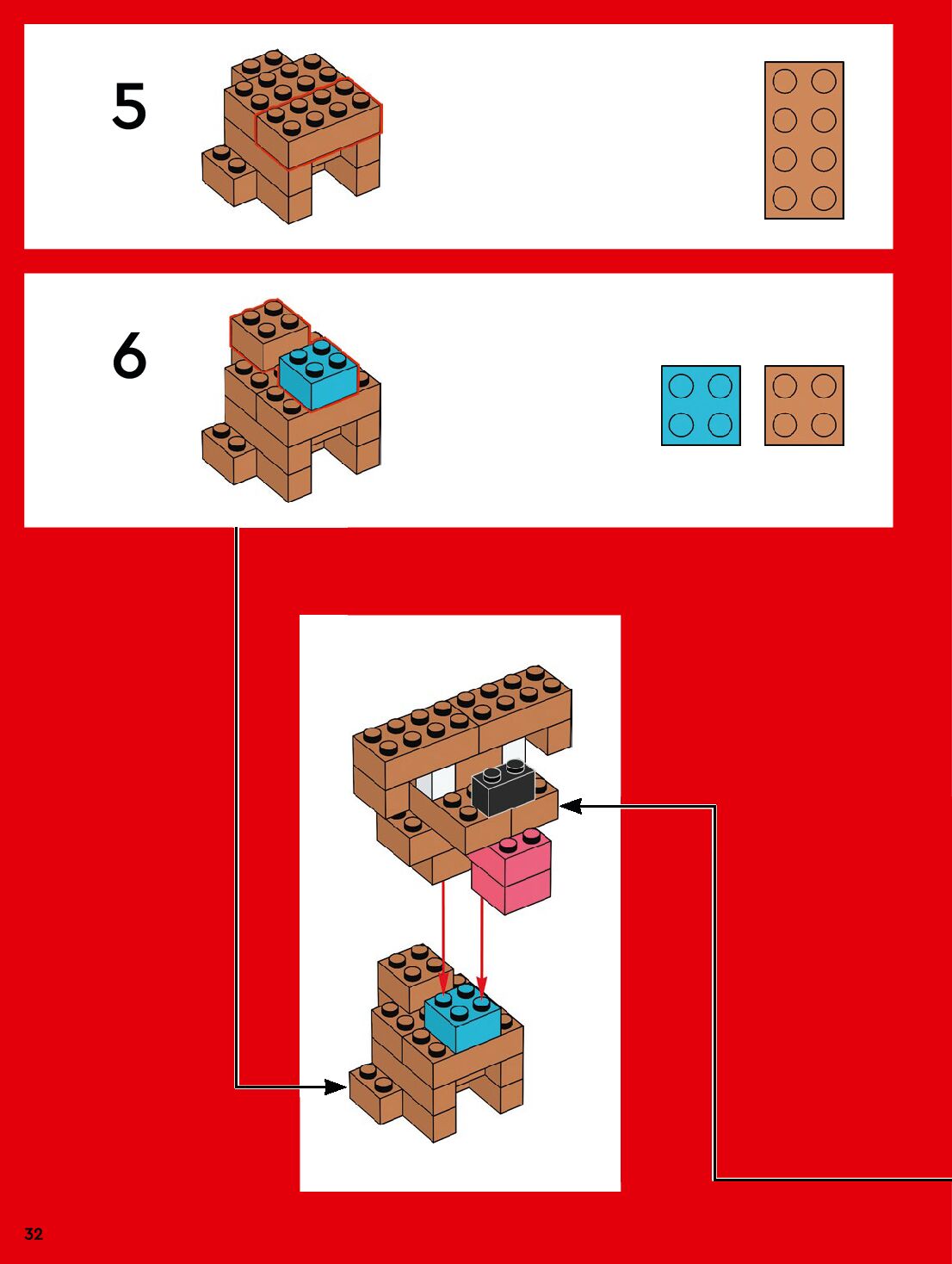 5

6

32