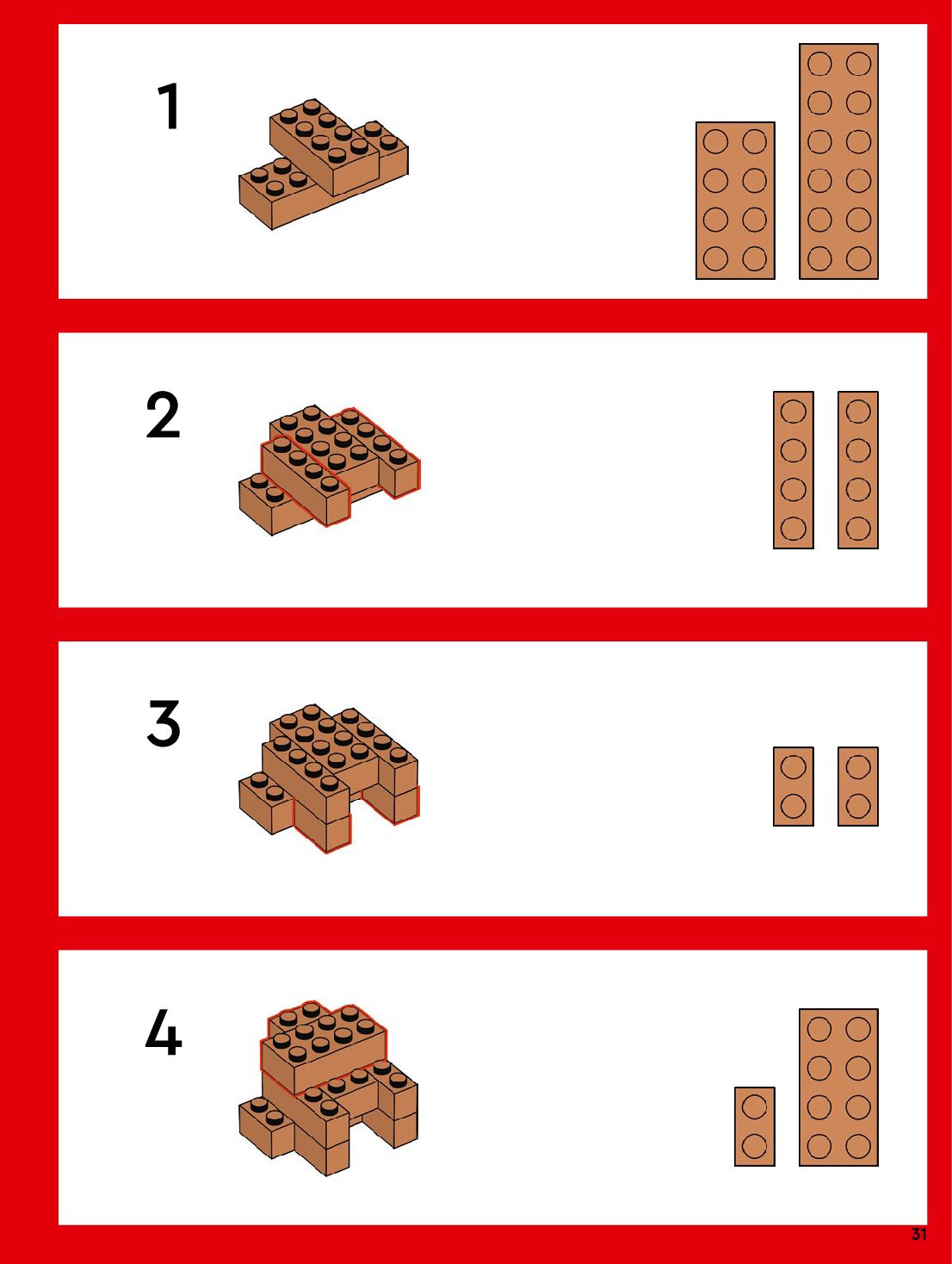 1

2

3

4

31