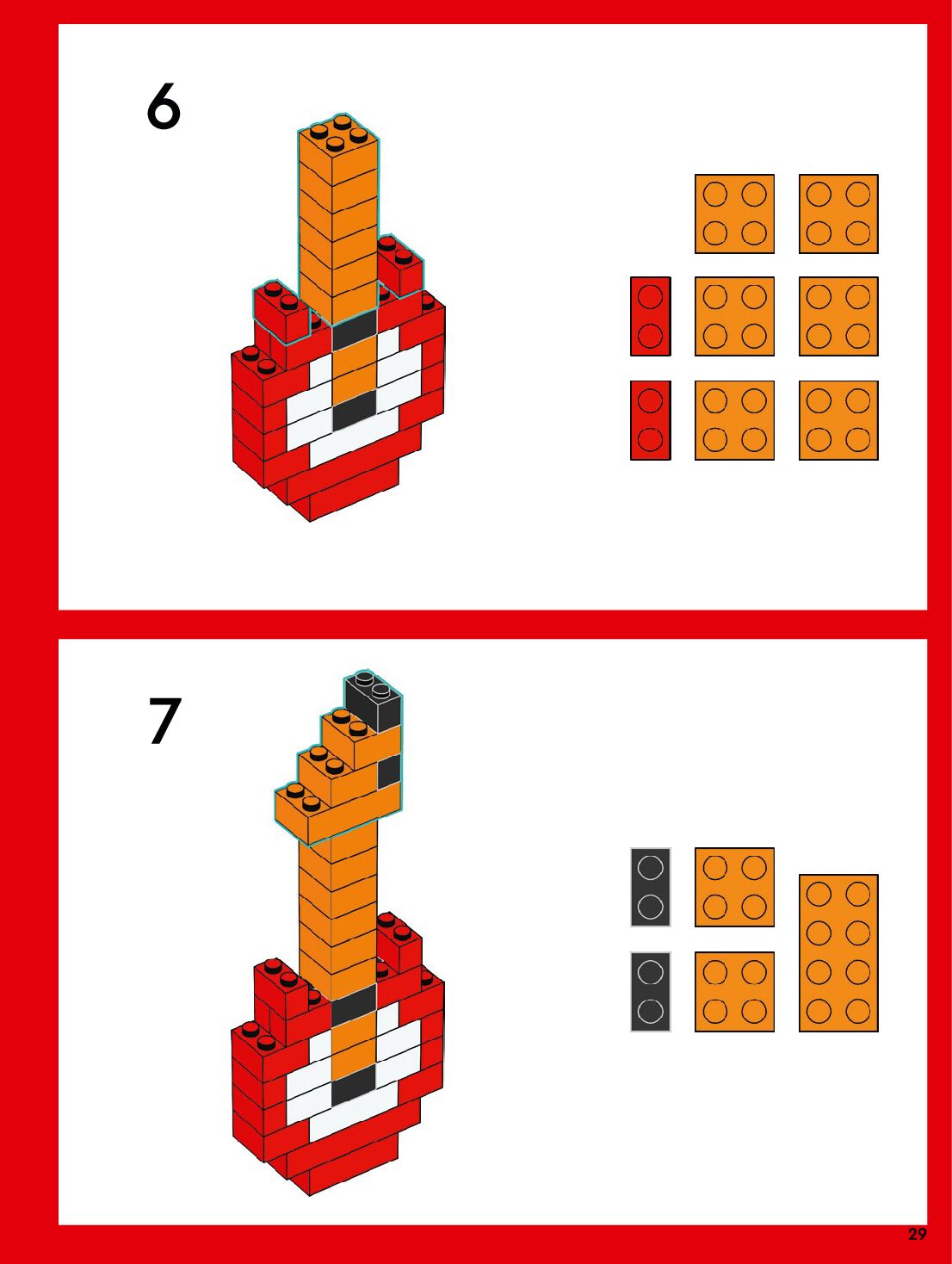 6

7

29