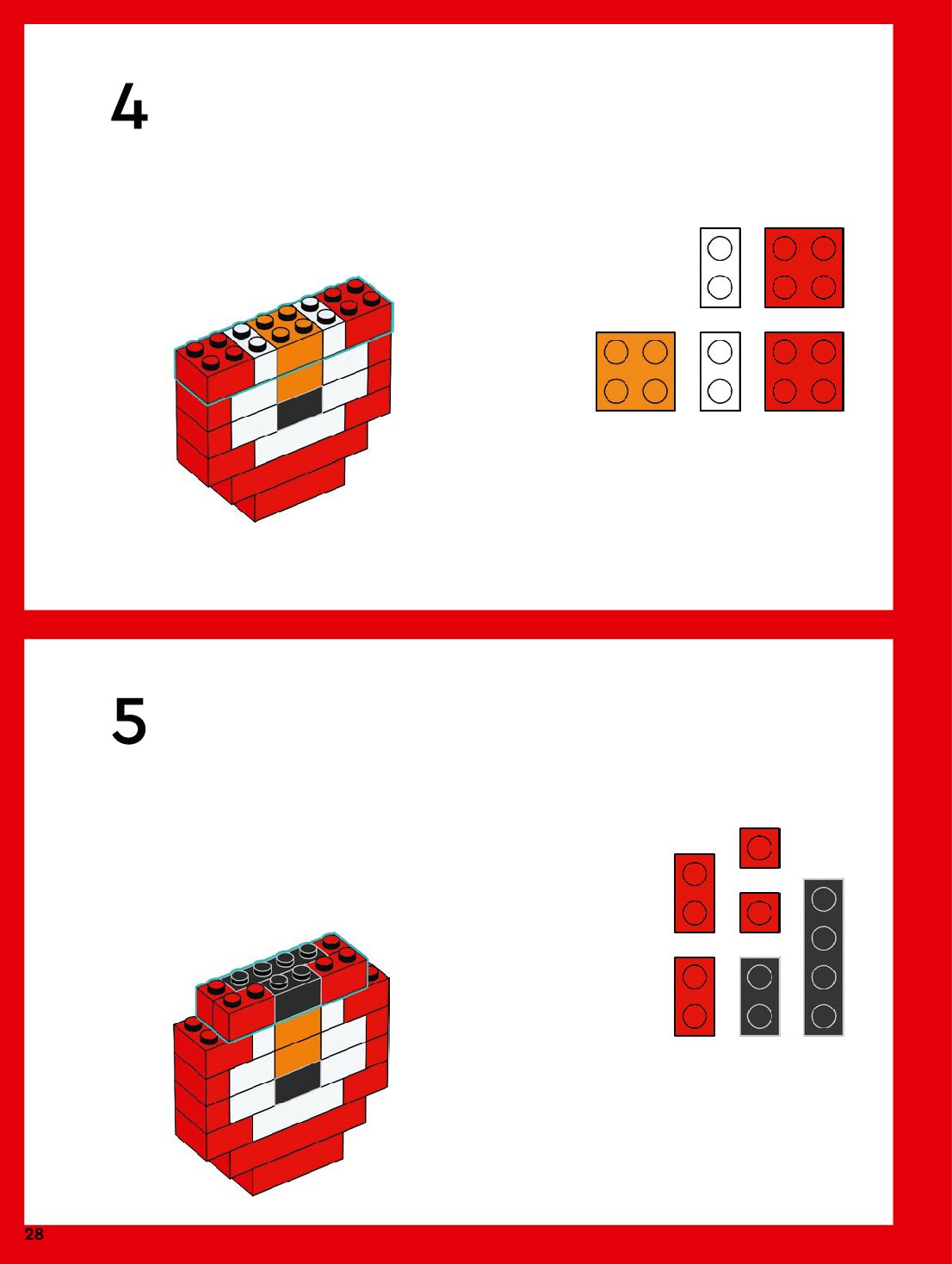 4

5

28