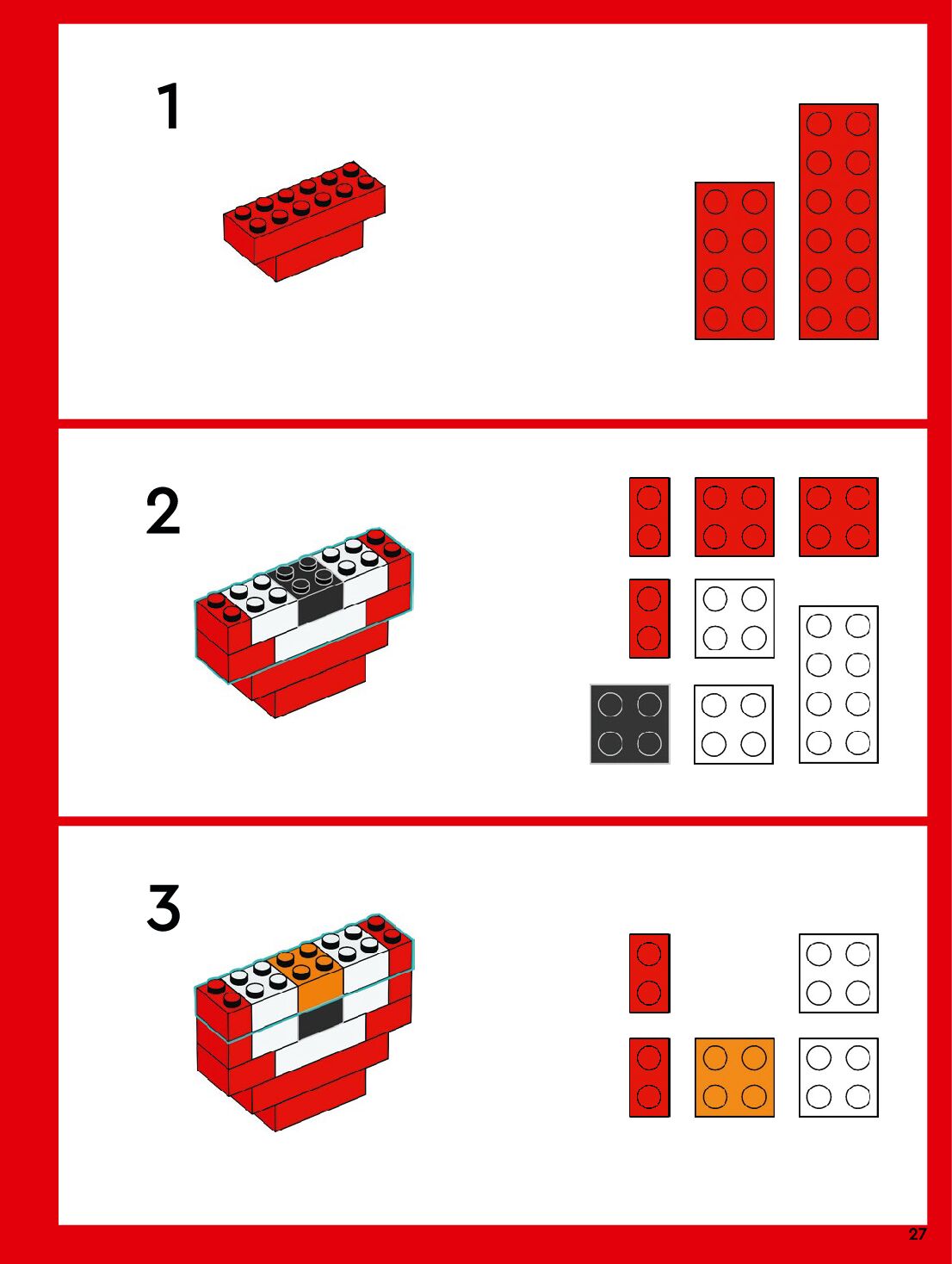 1

2

3

27