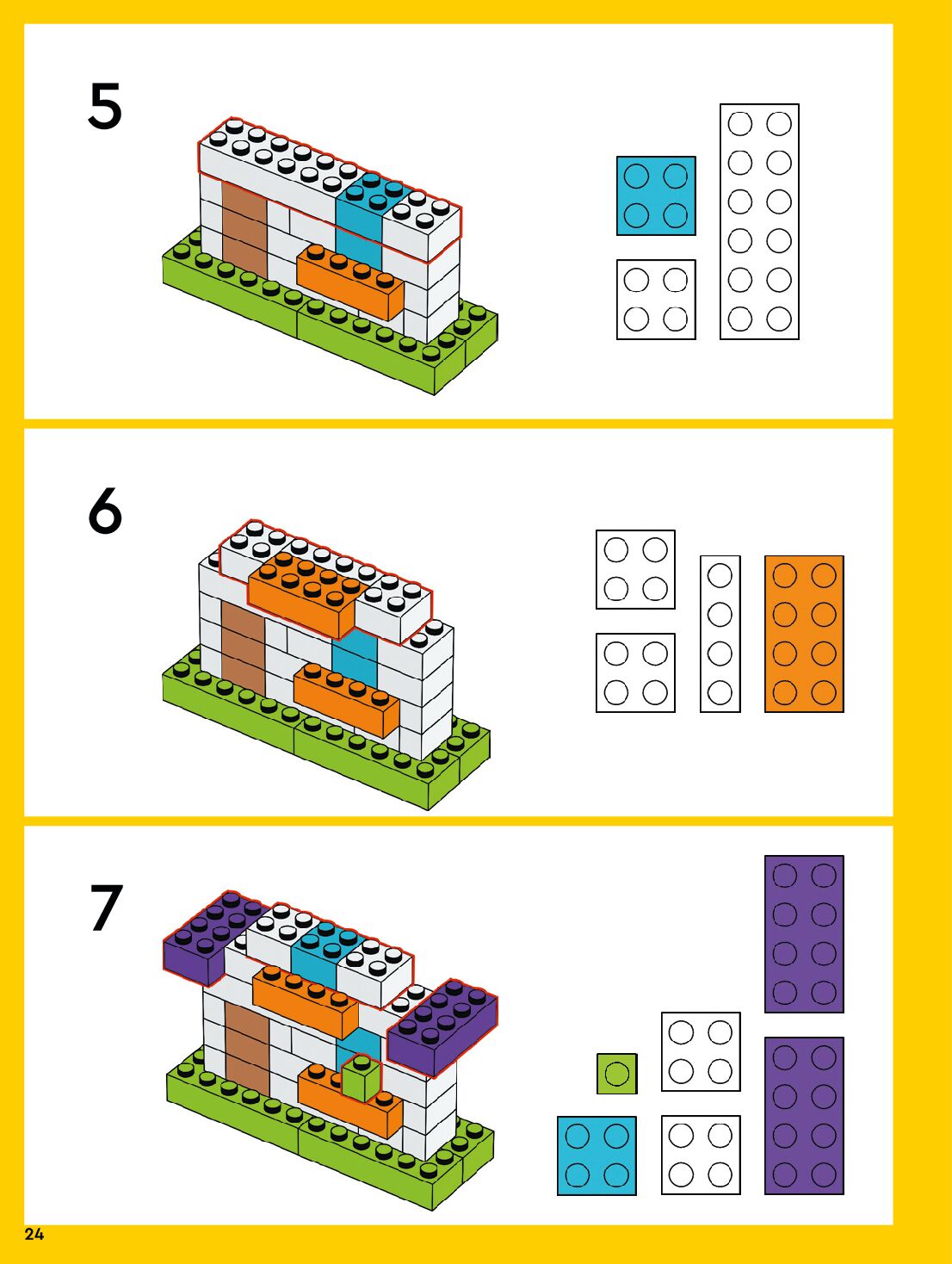 5

6

7

24