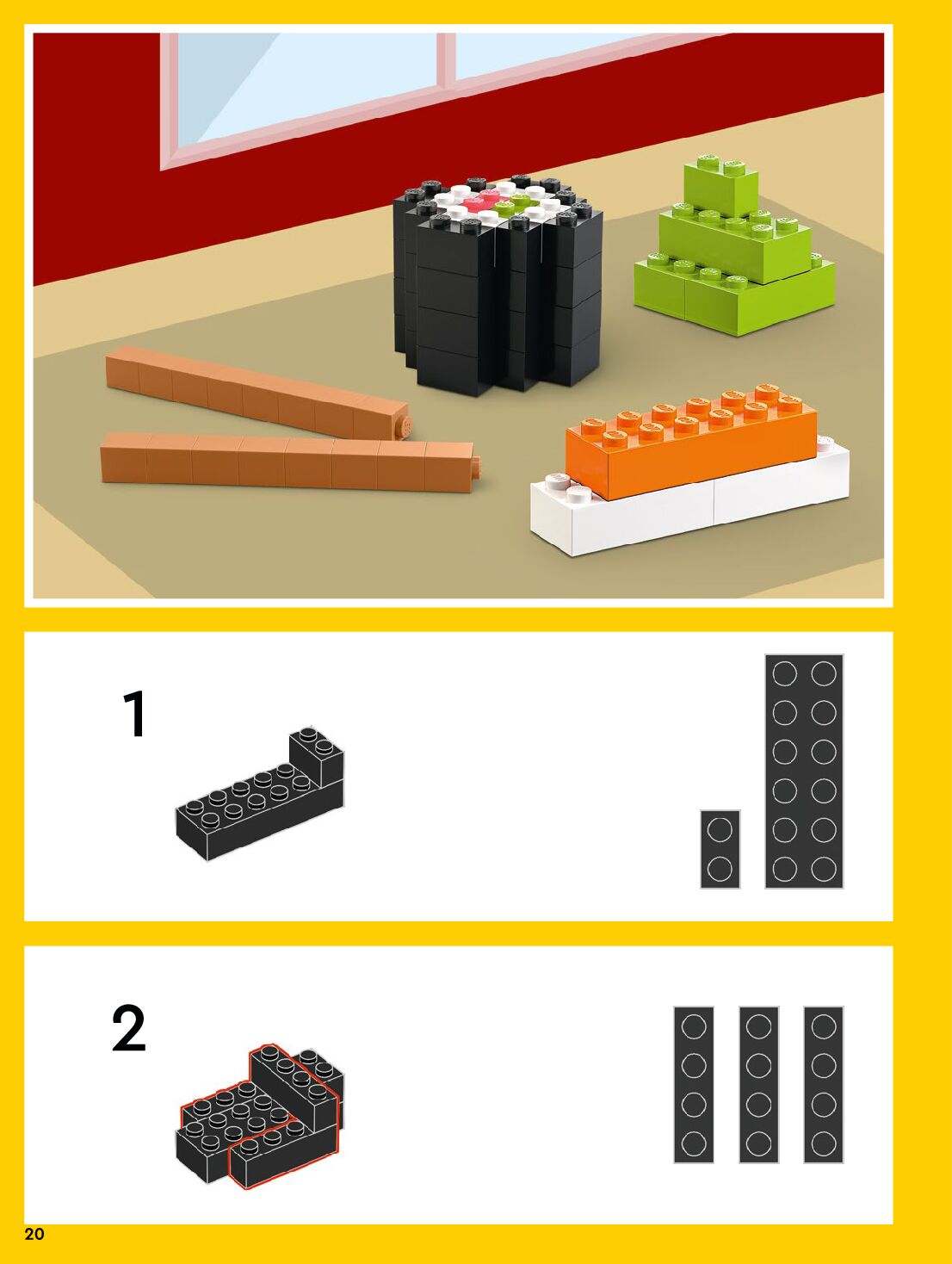 1

2

20