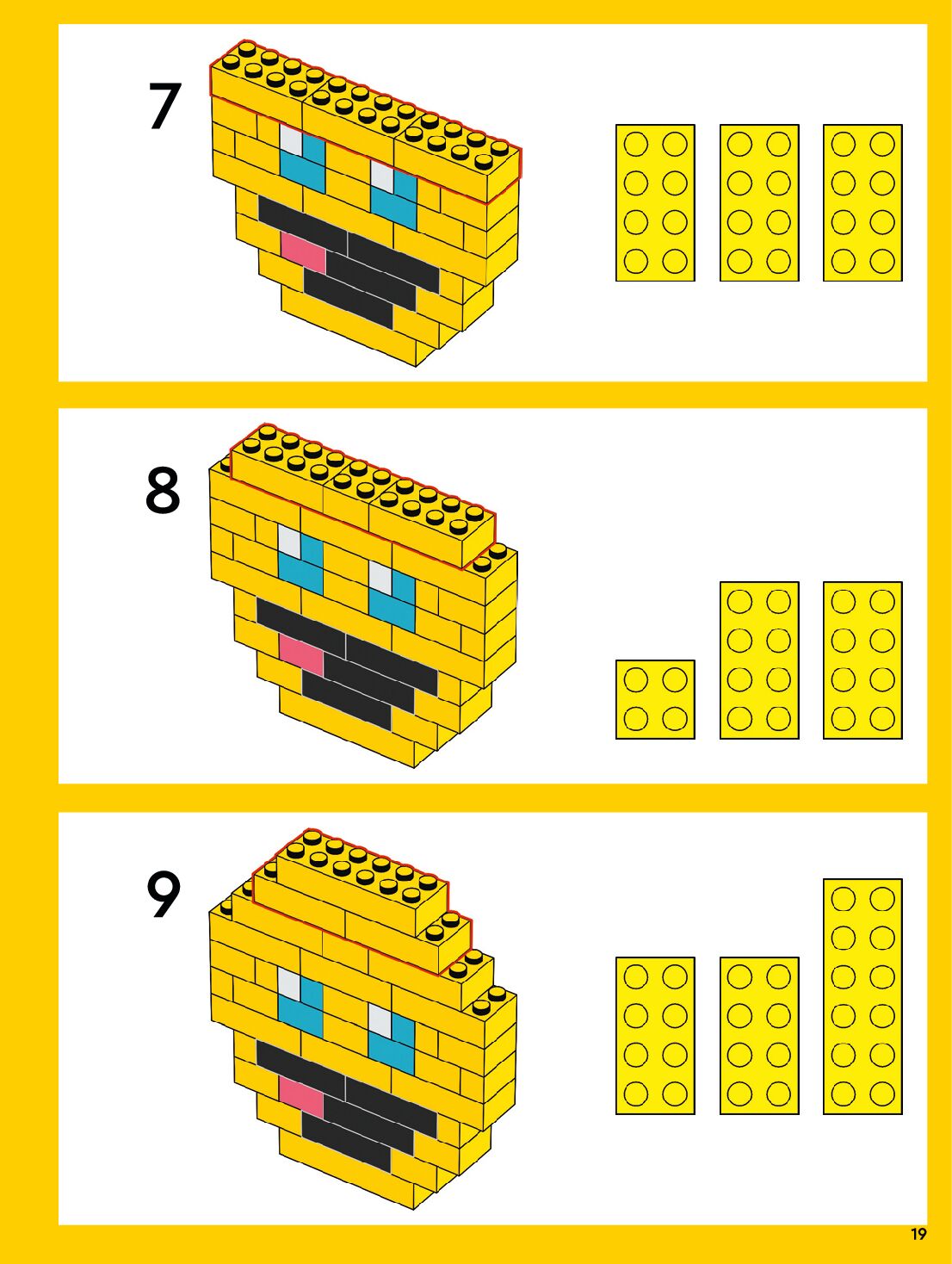 7

8

9

19