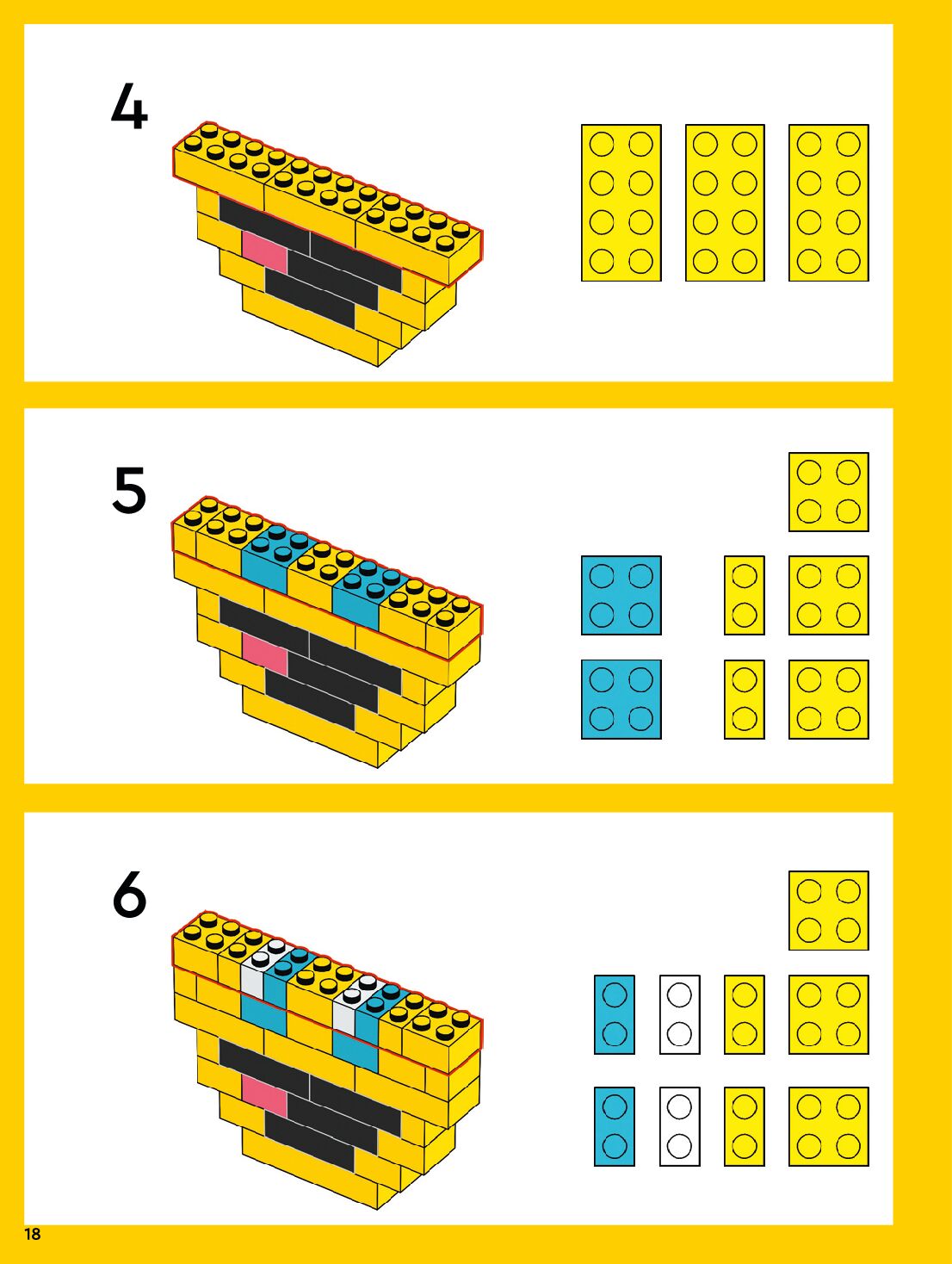 4

5

6

18