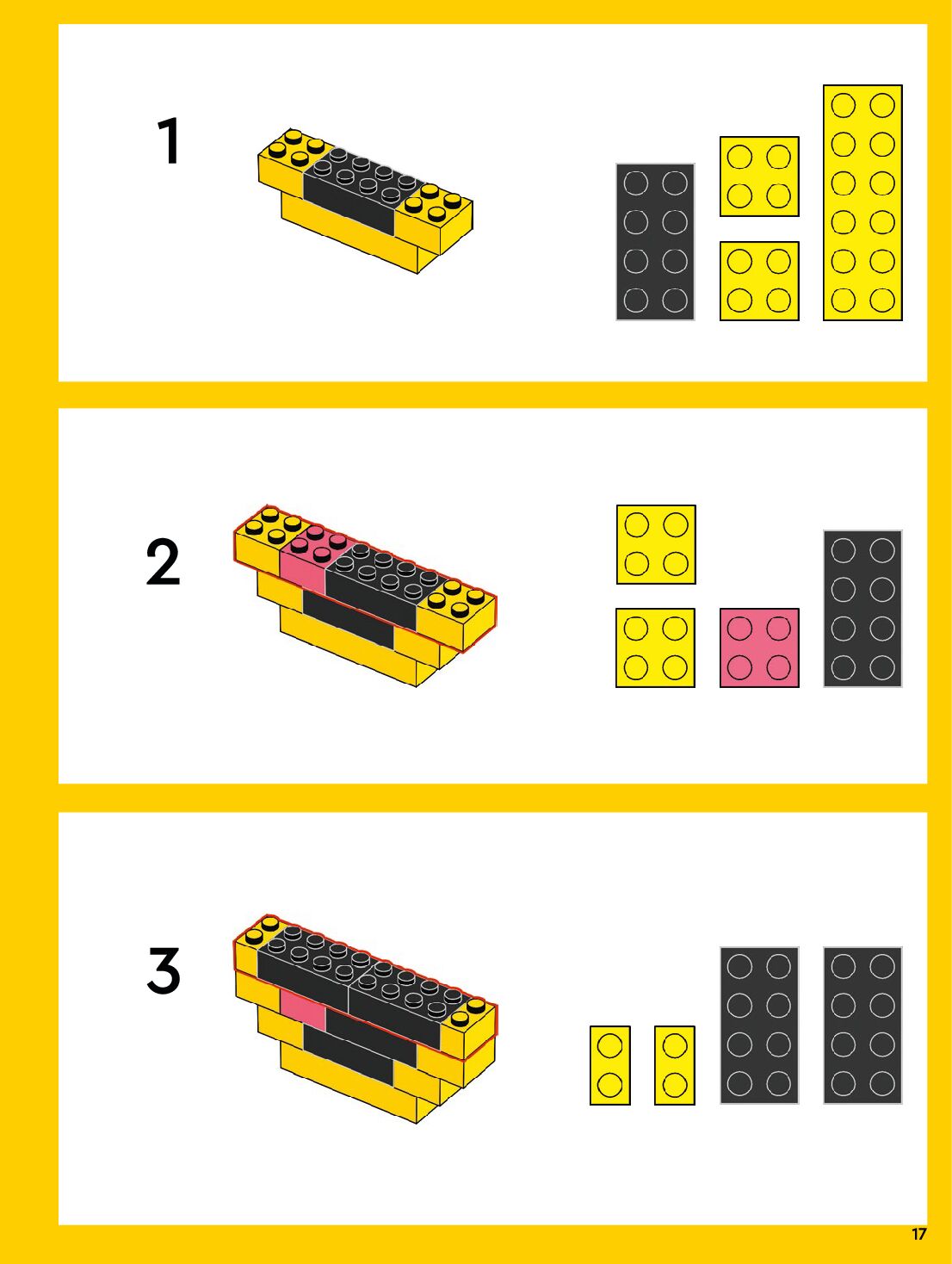 1

2

3

17