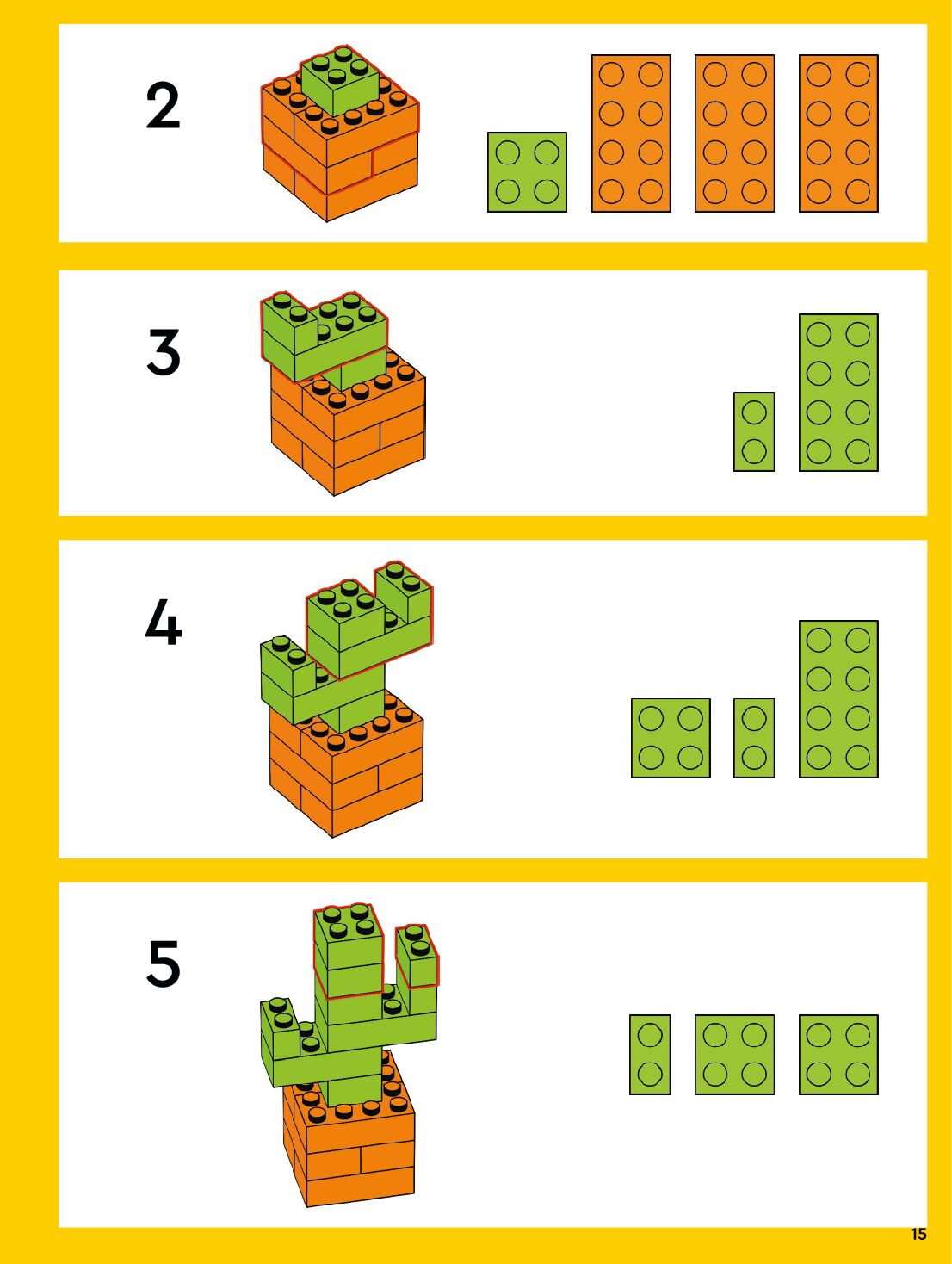 2

3

4

5

15