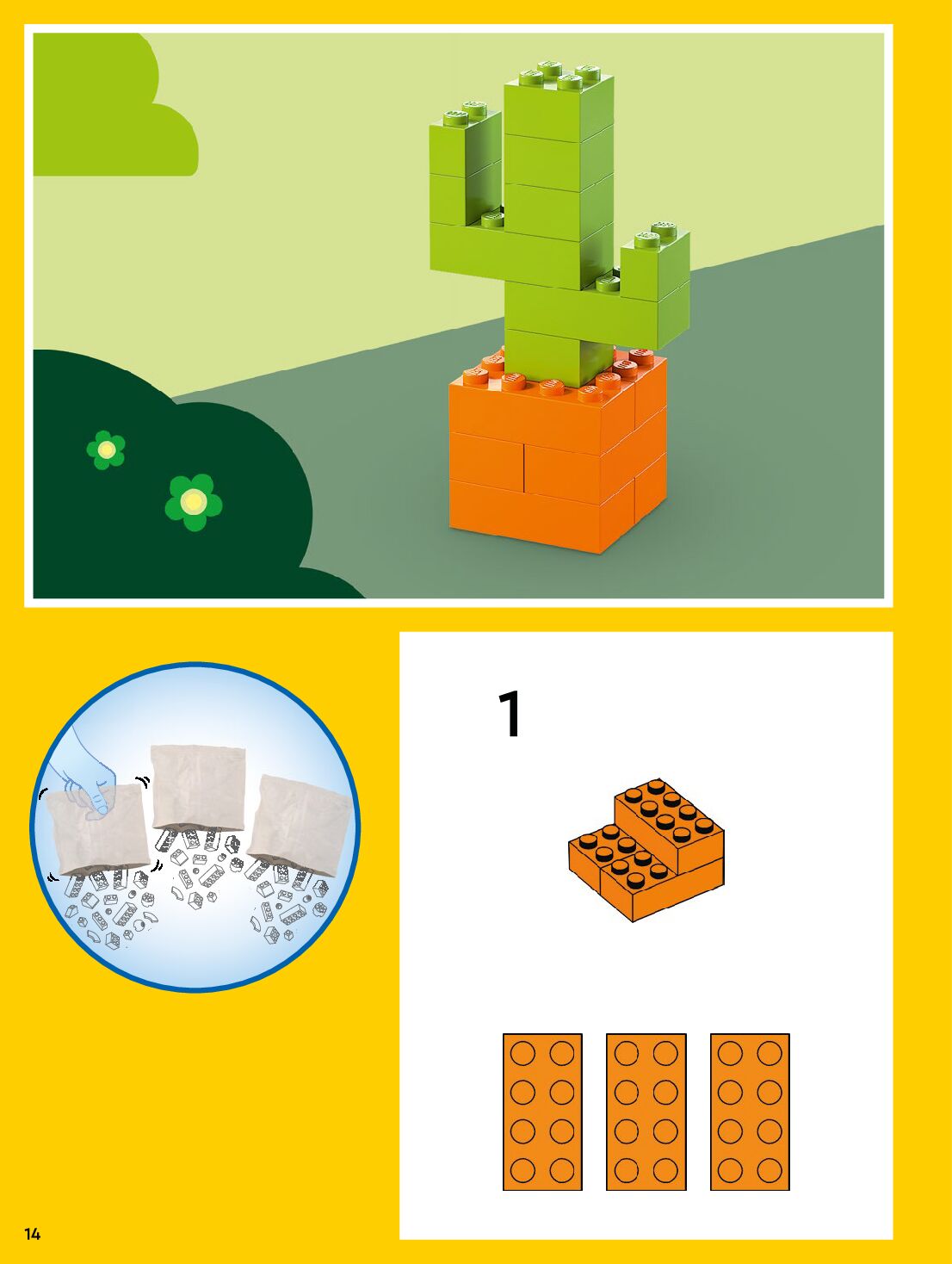 1

14