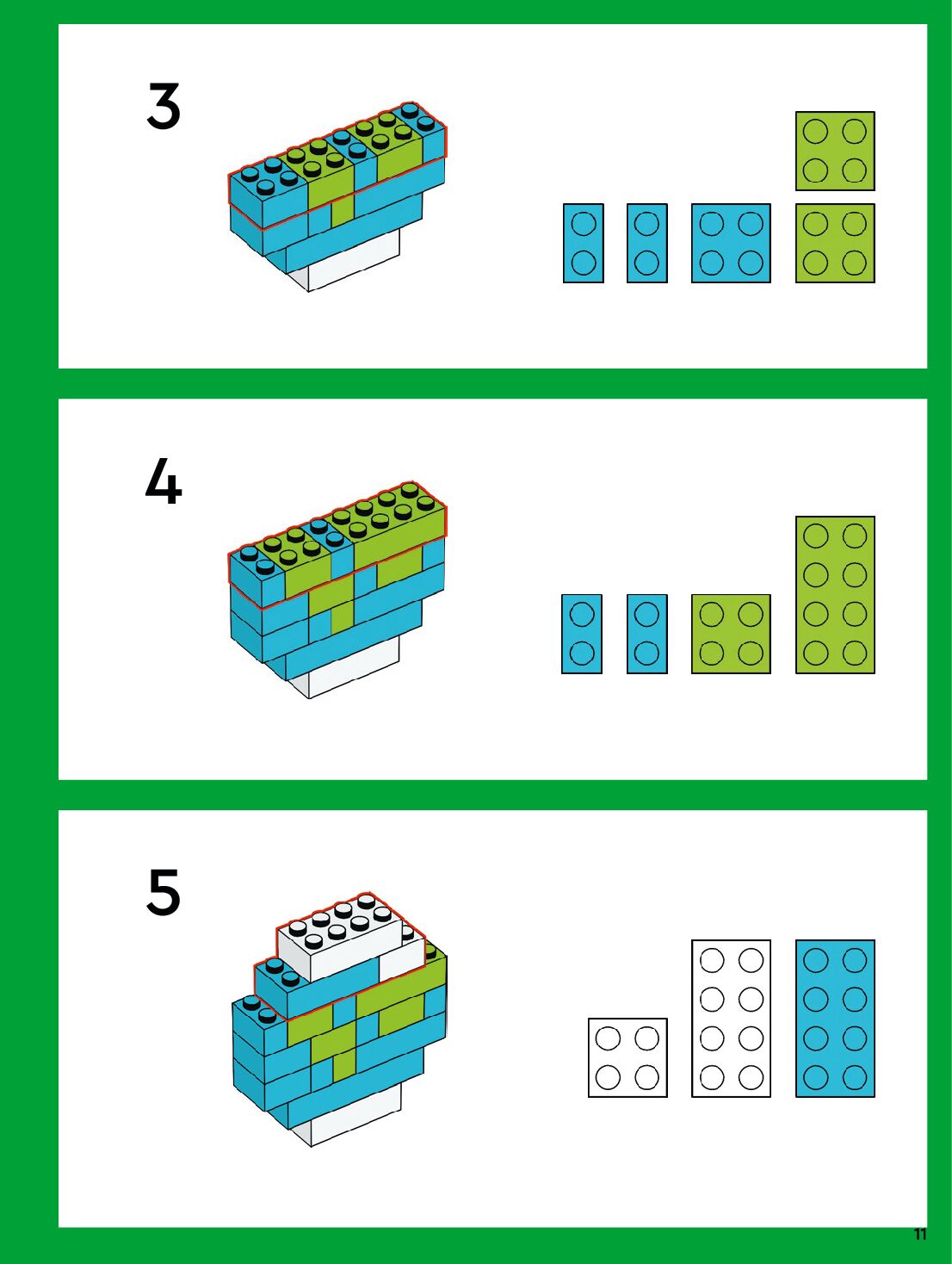 3

4

5

11