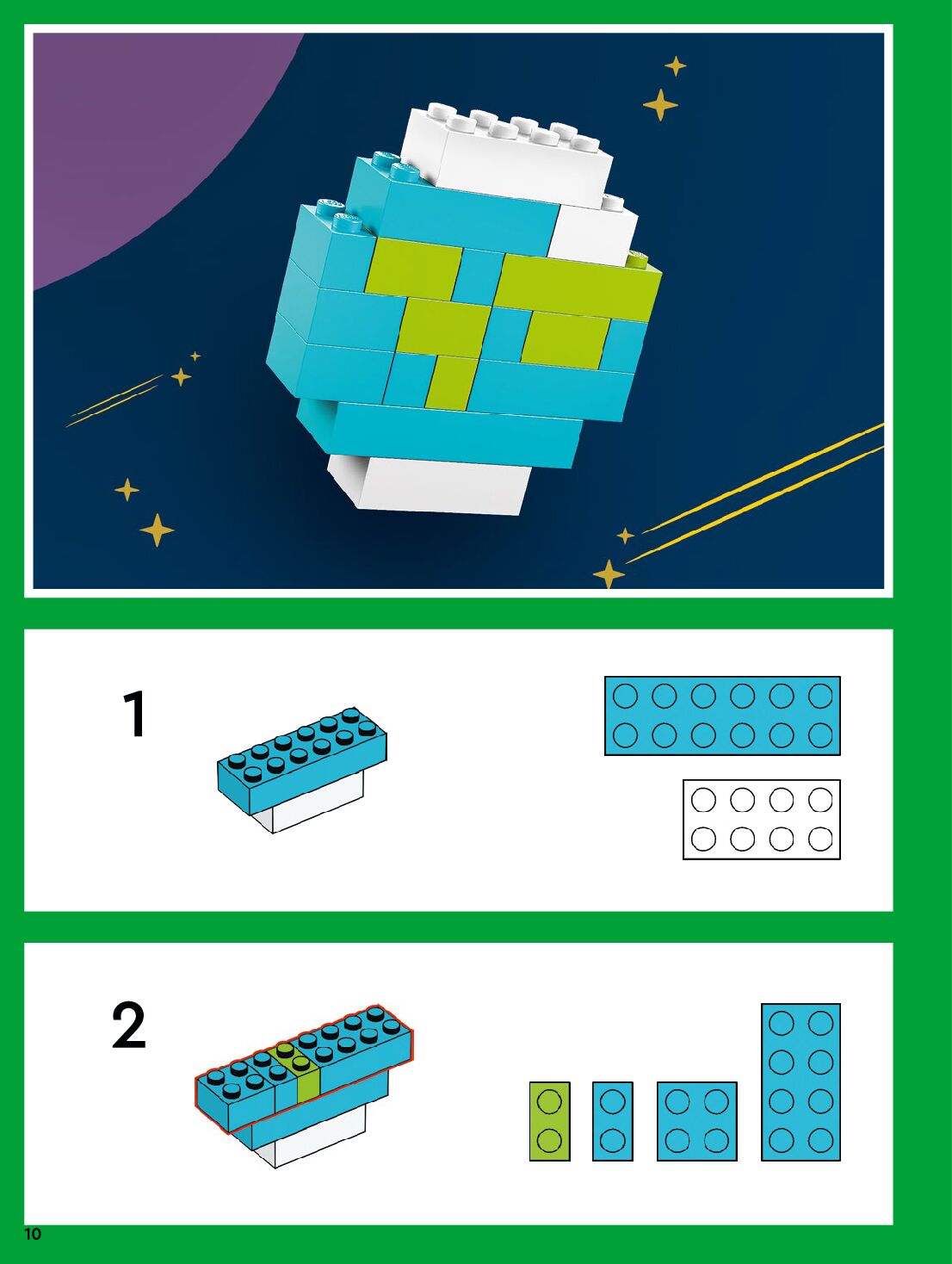 1

2

10