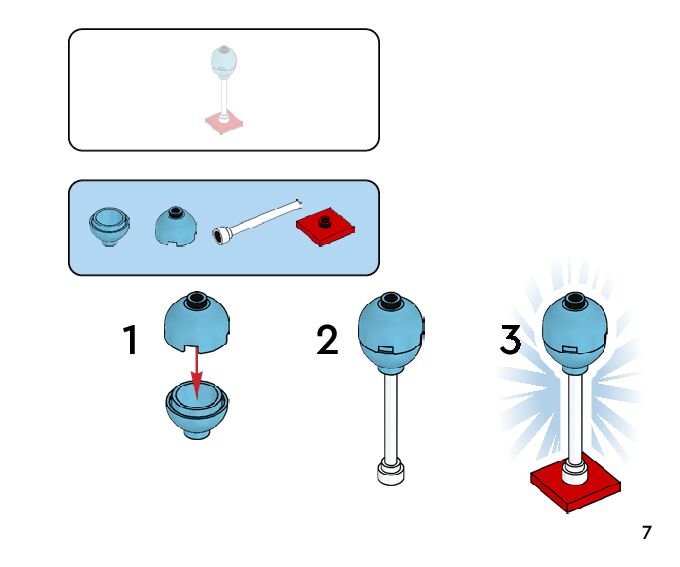 1

2

3

7