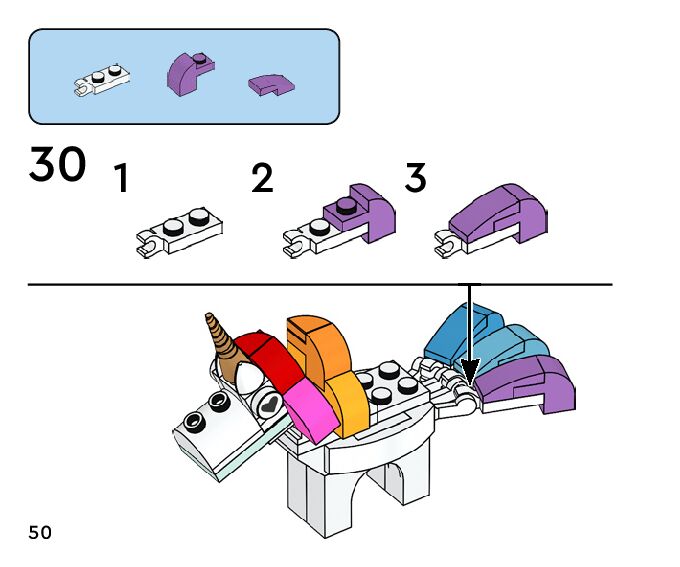 30

1

2

3

50