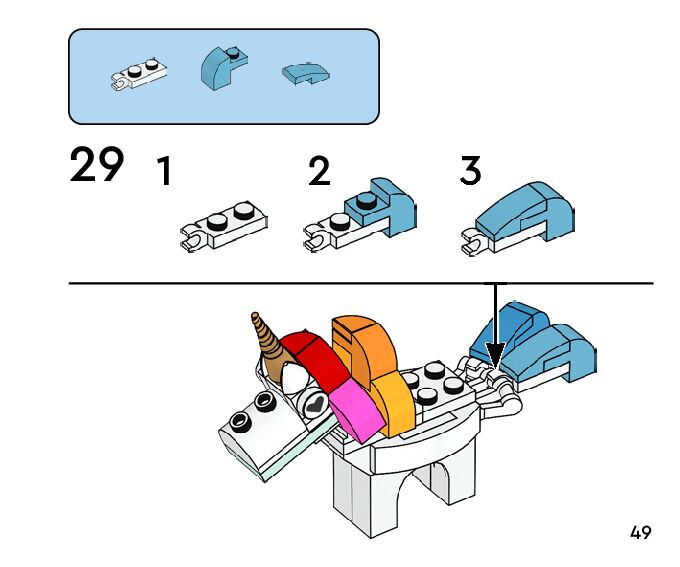 29

1

2

3

49