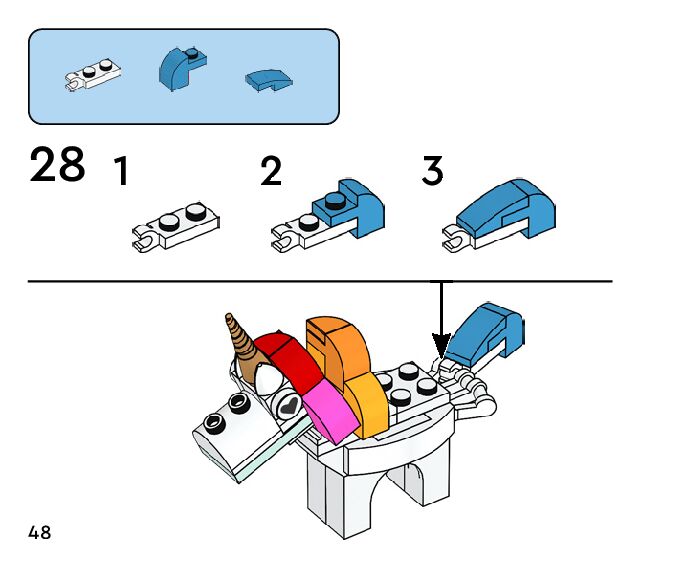 28
1
2
3

48