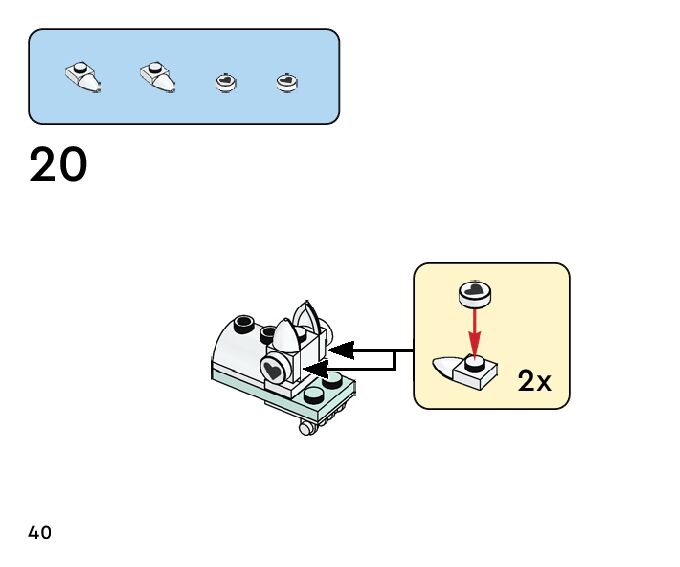 20

2x

40