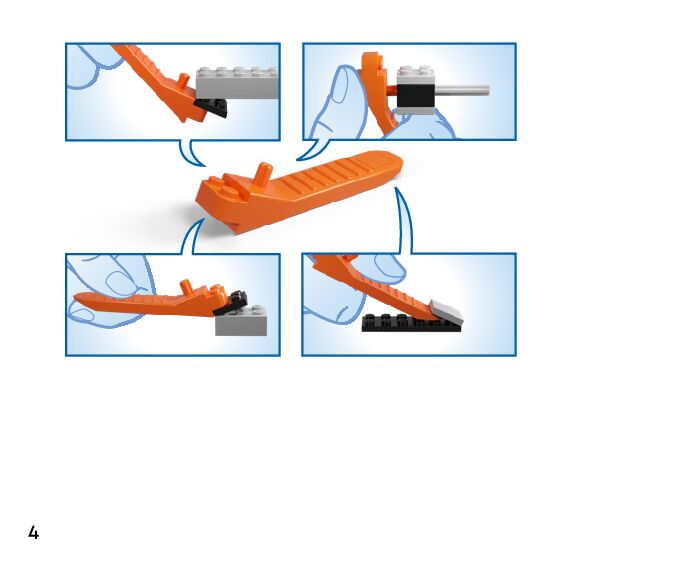 4