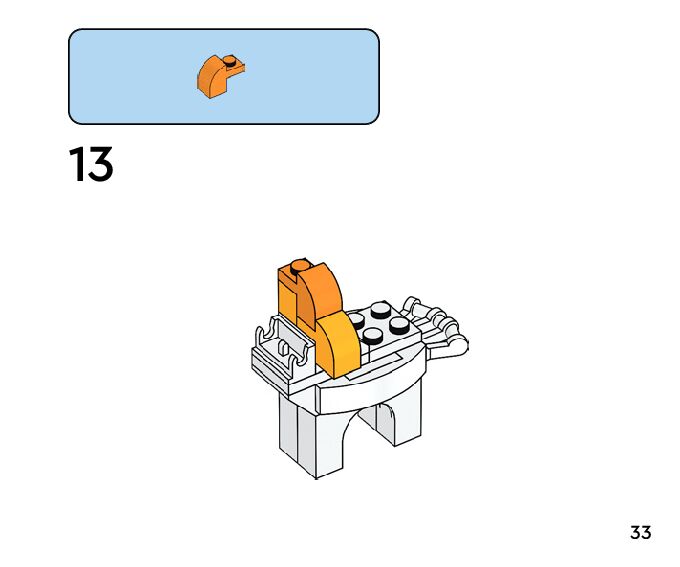 13

33