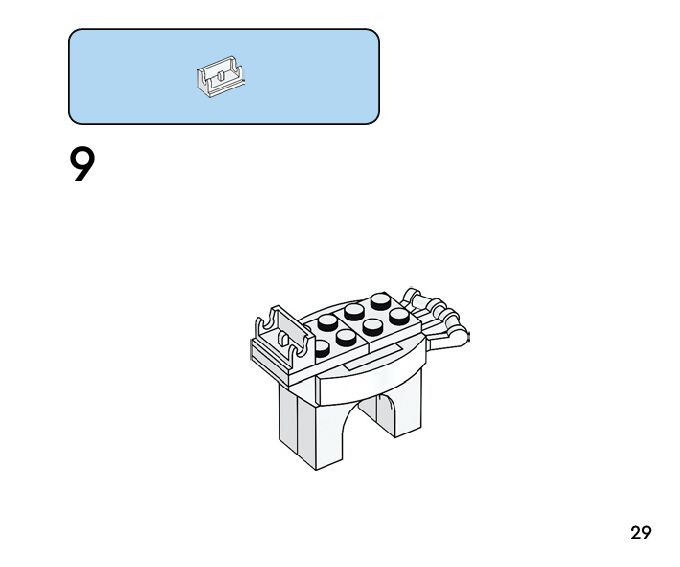 9

29