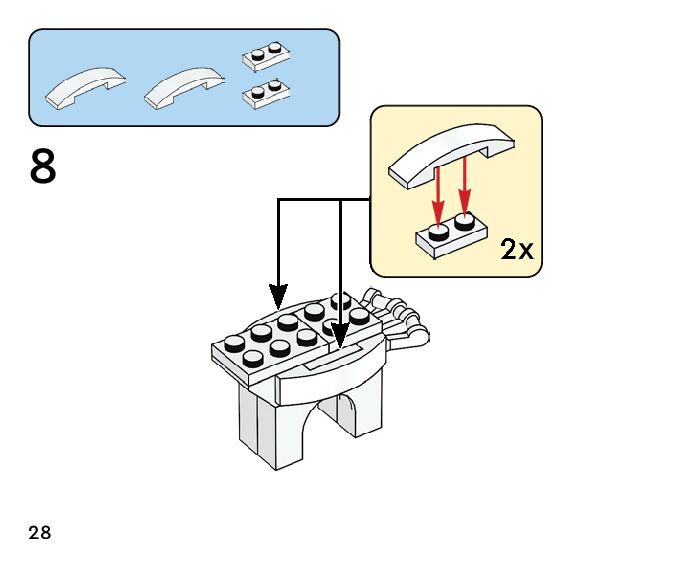 8

2x

28