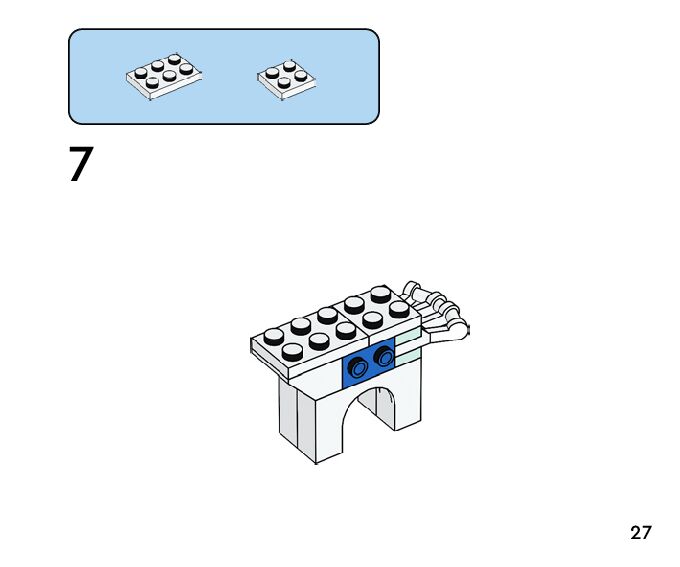 7

27