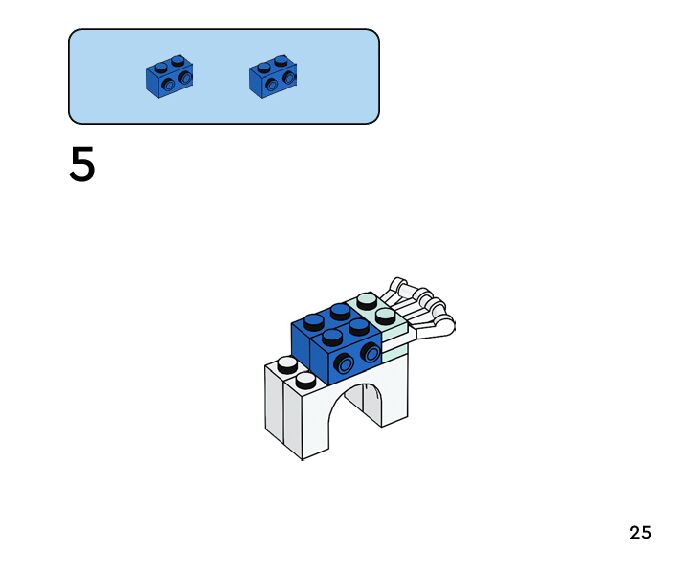 5

25