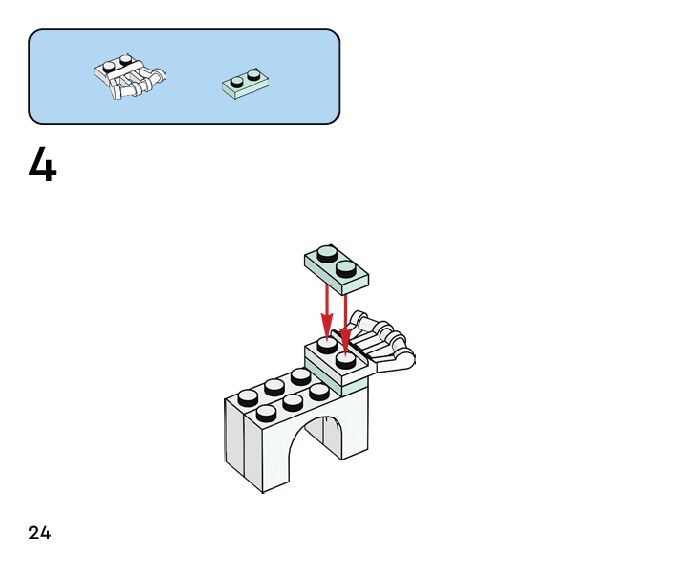 4

24