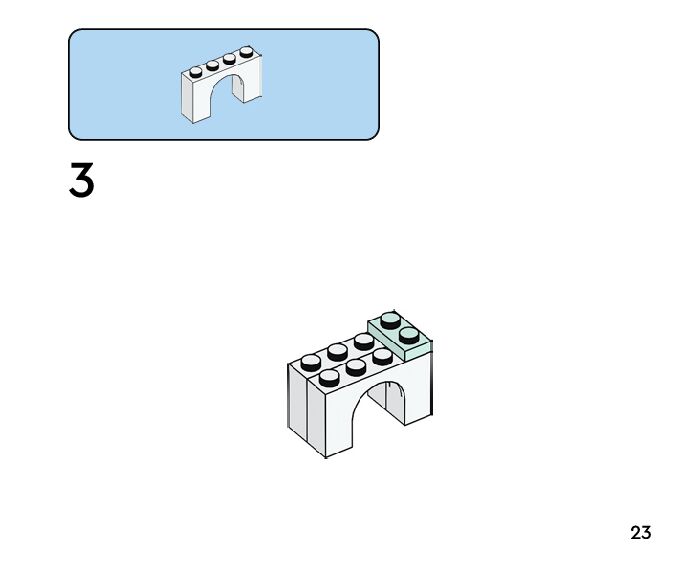 3

23