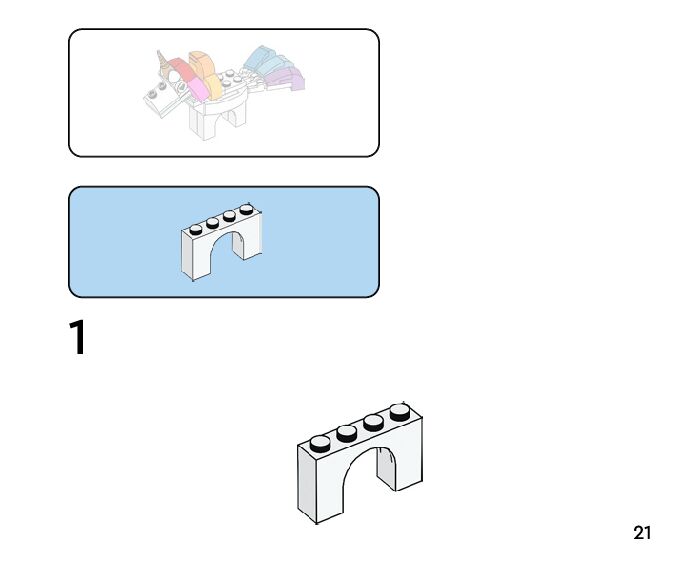 1

21