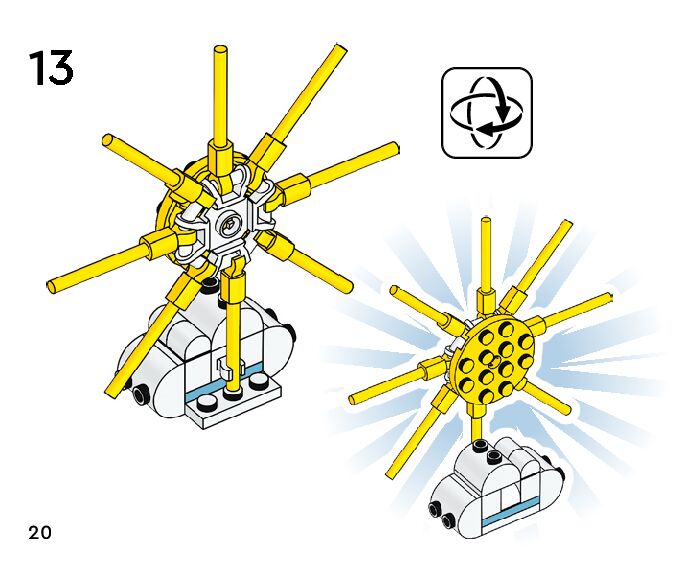 13

20