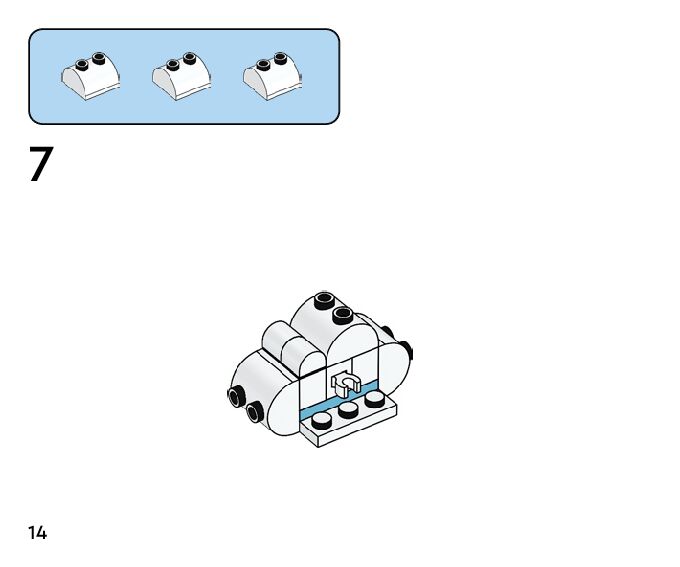 7

14