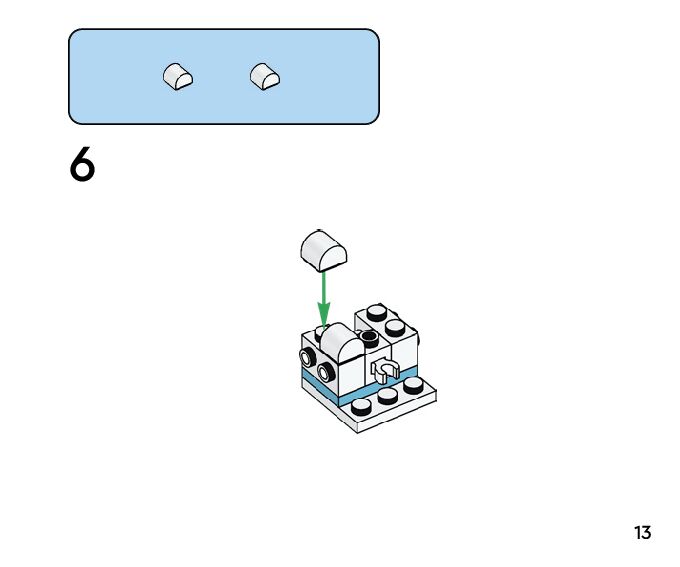 6

13